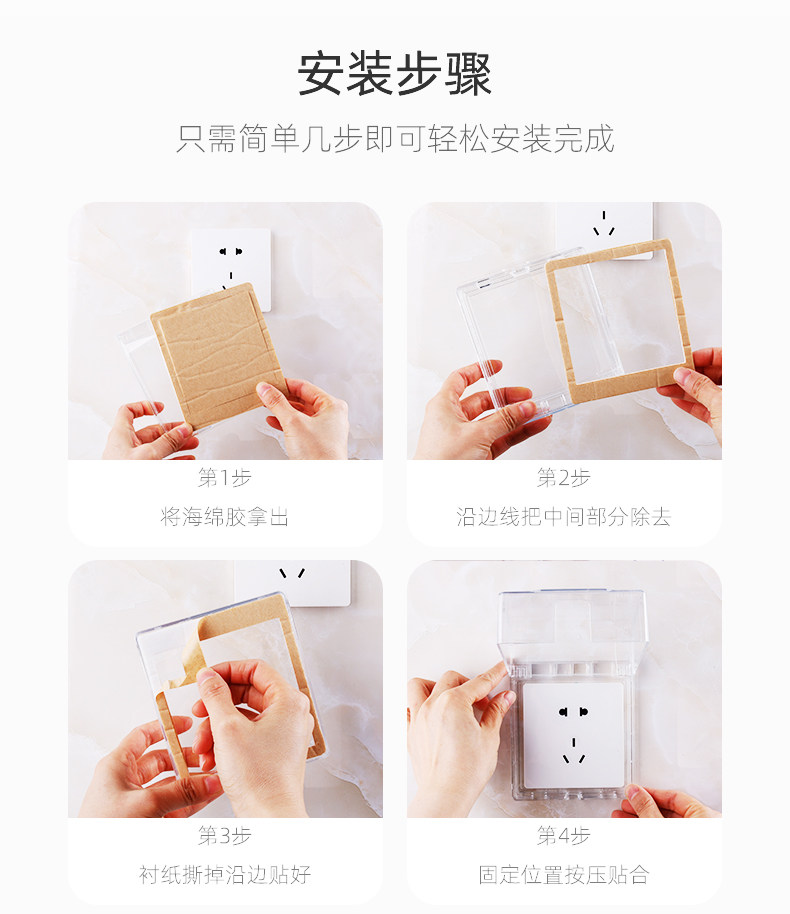 安装步骤

只需简单几步即可轻松安装完成

第1步

将海绵胶拿出

第2步

沿边线把中间部分除去

第3步

衬纸撕掉沿边贴好

第4步

固定位置按压贴合