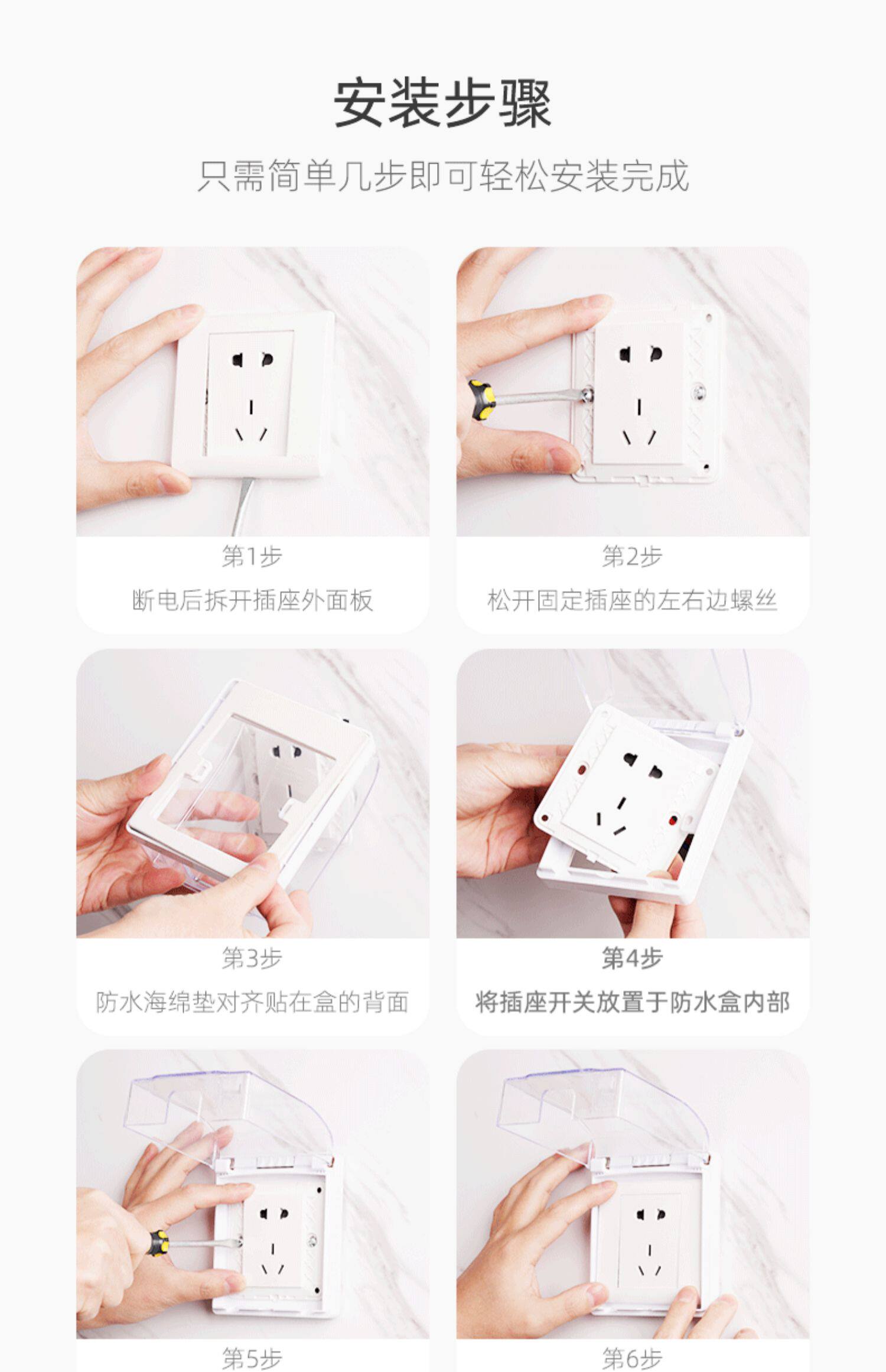 安装步骤

只需简单几步即可轻松安装完成

第1步

断电后拆开插座外面板

第2步

松开固定插座的左右边螺丝

第3步

防水海绵垫对齐贴在盒的背面

第4步

将插座开关放置于防水盒内部

第5步

第6步