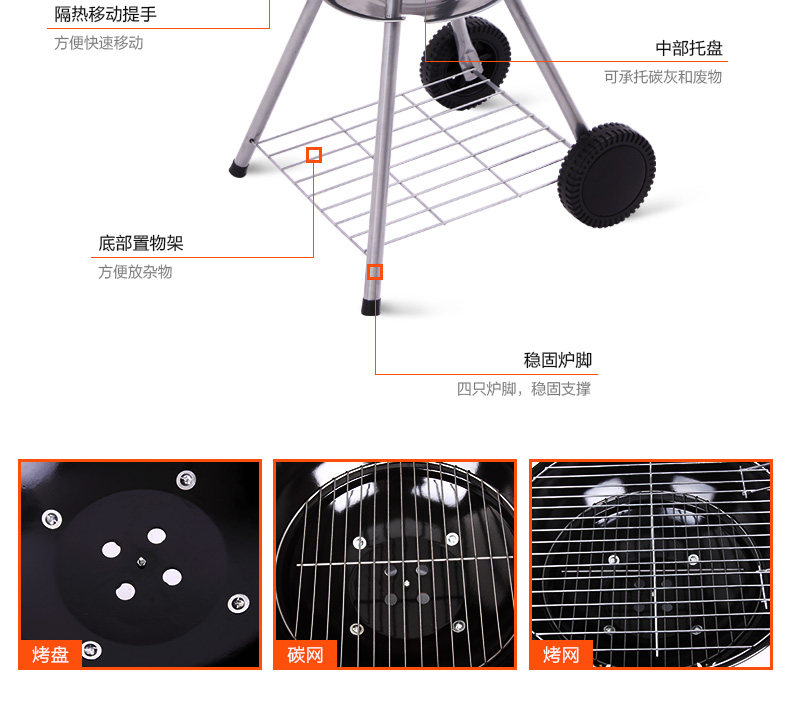 隔热移动提手
方便快速移动

中部托盘
可承托碳灰和废物

底部置物架
方便放杂物

稳固炉脚
四只炉脚，稳固支撑

烤盘

碳网

烤网