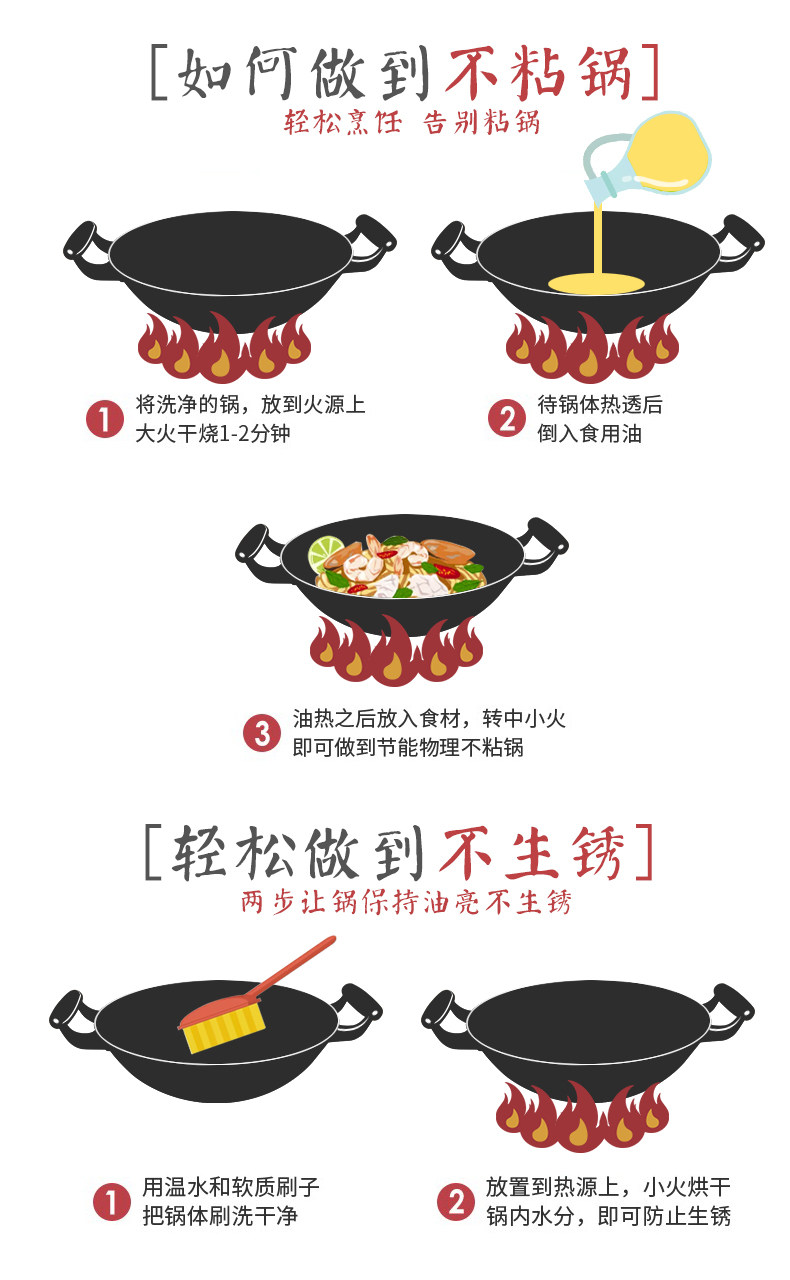 [如何做到不粘锅]
轻松烹饪 告别粘锅

1 将洗净的锅，放到火源上大火干烧1-2分钟

2 待锅体热透后倒入食用油

3 油热之后放入食材，转中小火即可做到节能物理不粘锅

[轻松做到不生锈]
两步让锅保持油亮不生锈

1 用温水和软质刷子把锅体刷洗干净

2 放置到热源上，小火烘干锅内水分，即可防止生锈