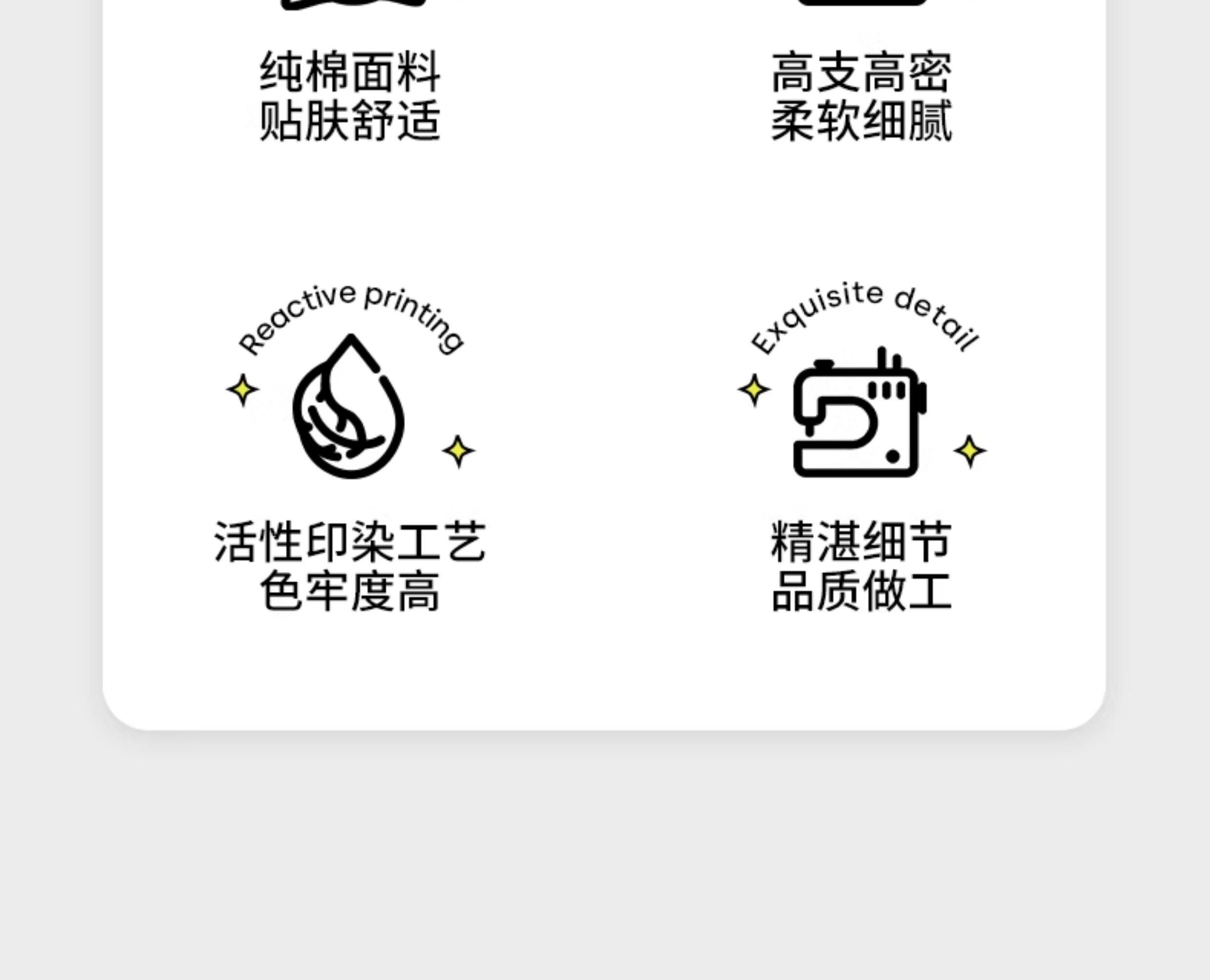 纯棉面料
贴肤舒适

高支高密
柔软细腻

Reactive printing

活性印染工艺
色牢度高

Exquisite detail

精湛细节
品质做工