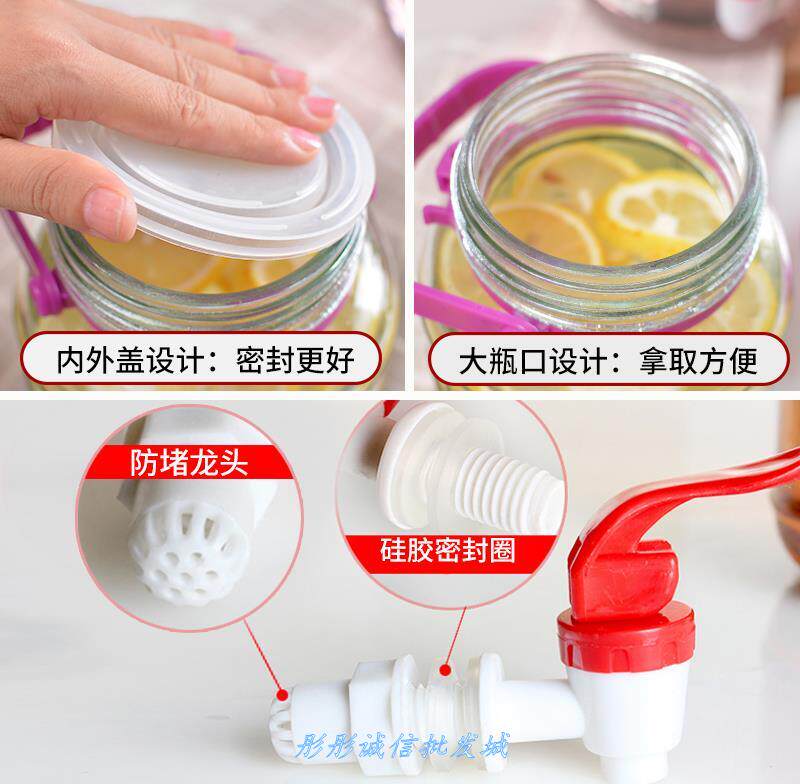 内外盖设计：密封更好

大瓶口设计：拿取方便

防堵龙头

硅胶密封圈

彤彤诚信批发城