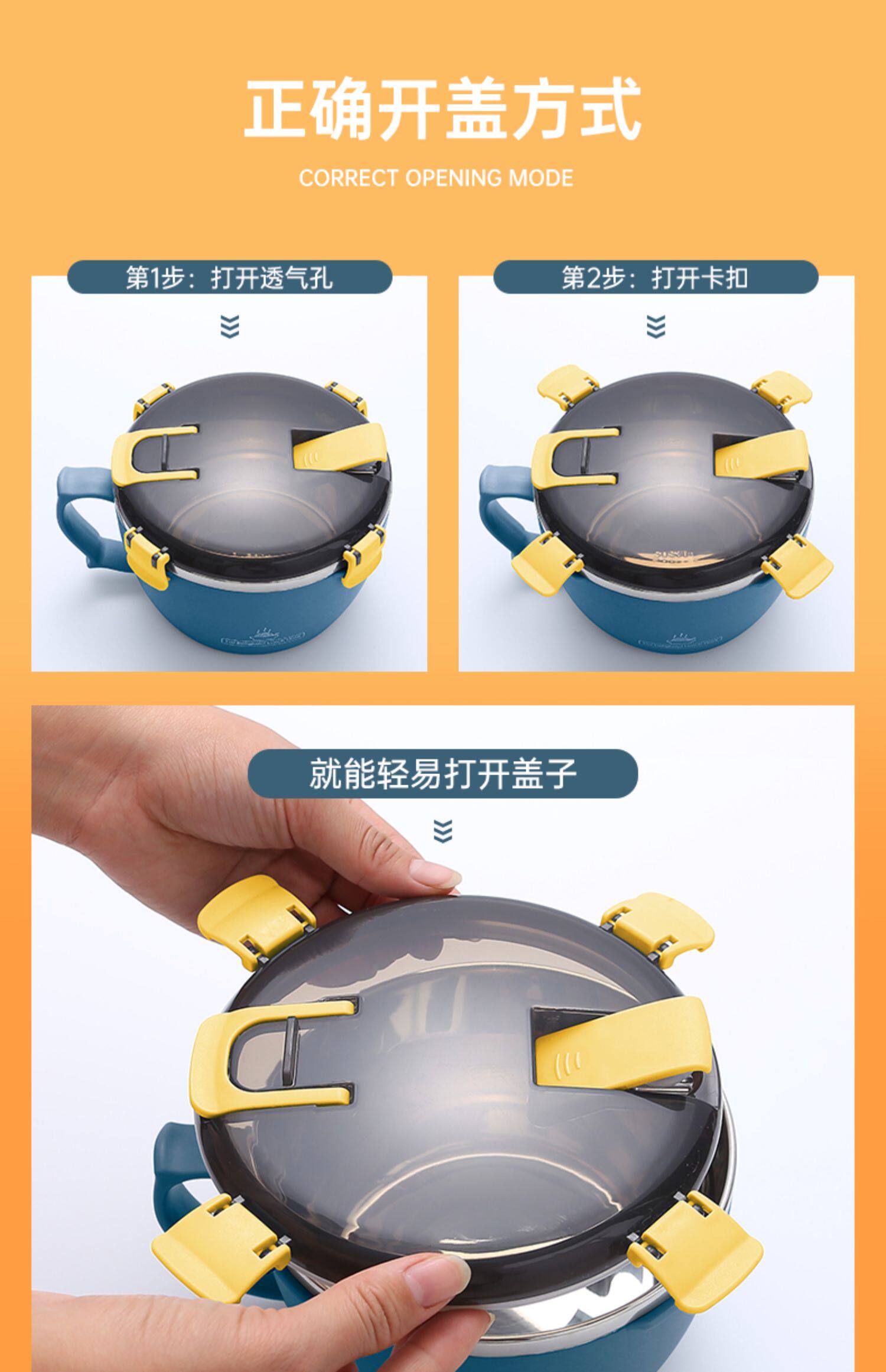 正确开盖方式

CORRECT OPENING MODE

第1步：打开透气孔

第2步：打开卡扣

就能轻易打开盖子