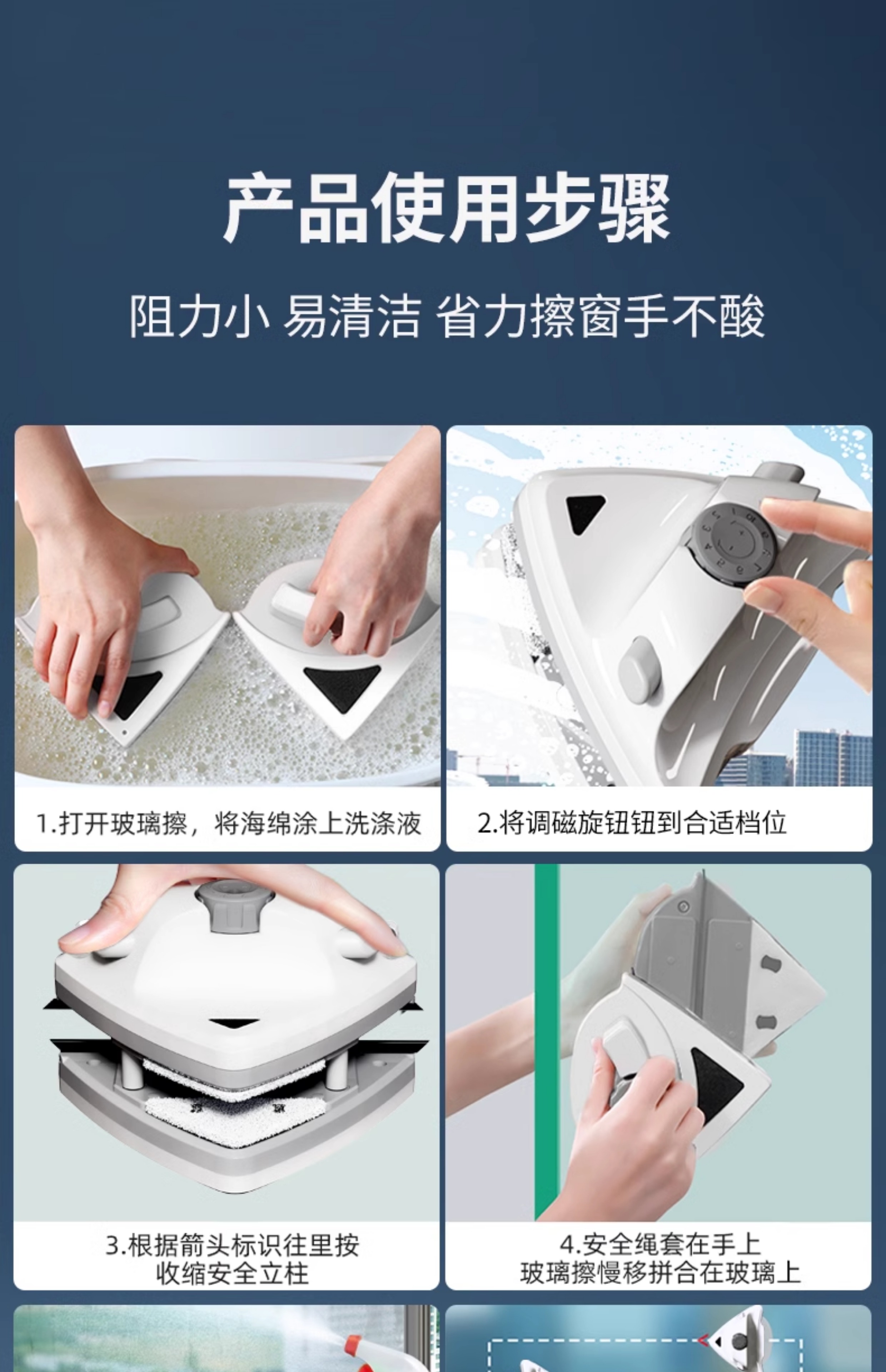 产品使用步骤

阻力小 易清洁 省力擦窗手不酸

1.打开玻璃擦，将海绵涂上洗涤液

2.将调磁旋钮钮到合适档位

3.根据箭头标识往里按
收缩安全立柱

4.安全绳套在手上
玻璃擦慢移拼合在玻璃上