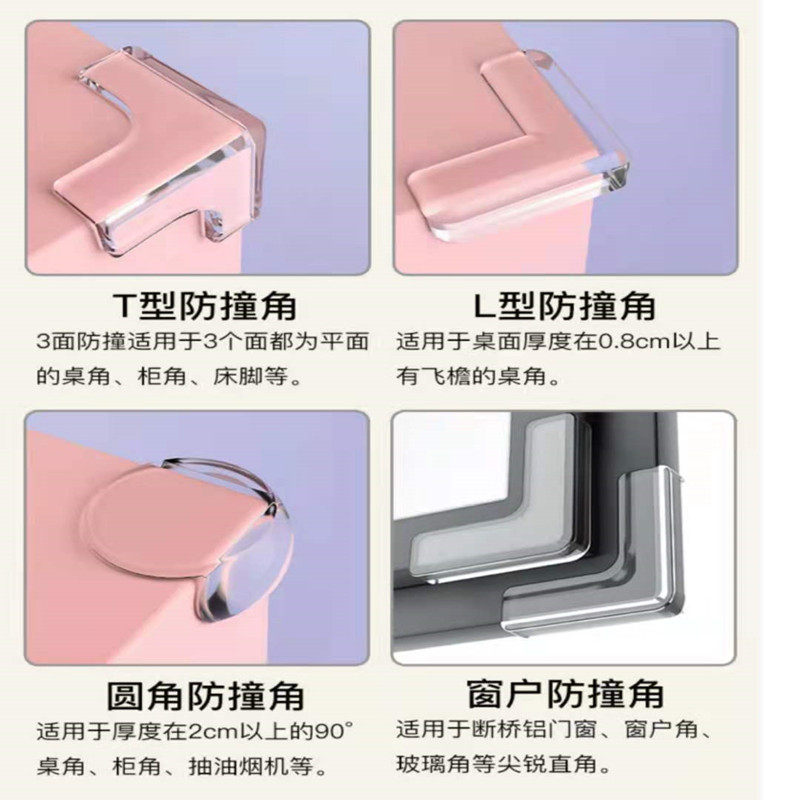 T型防撞角

3面防撞适用于3个面都为平面的桌角、柜角、床脚等。

L型防撞角

适用于桌面厚度在0.8cm以上有飞檐的桌角。

圆角防撞角

适用于厚度在2cm以上的90°桌角、柜角、抽油烟机等。

窗户防撞角

适用于断桥铝门窗、窗户角、玻璃角等尖锐直角。