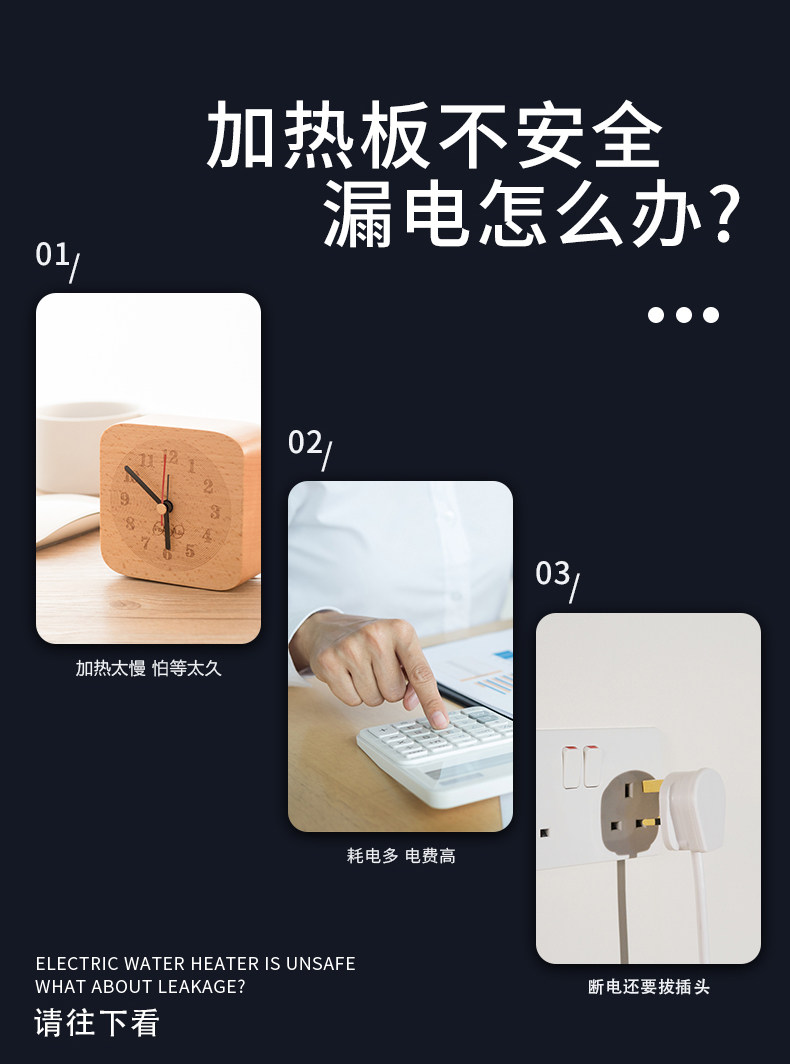 加热板不安全
漏电怎么办?

01/

加热太慢 怕等太久

02/

耗电多 电费高

03/

断电还要拔插头

ELECTRIC WATER HEATER IS UNSAFE
WHAT ABOUT LEAKAGE?

请往下看