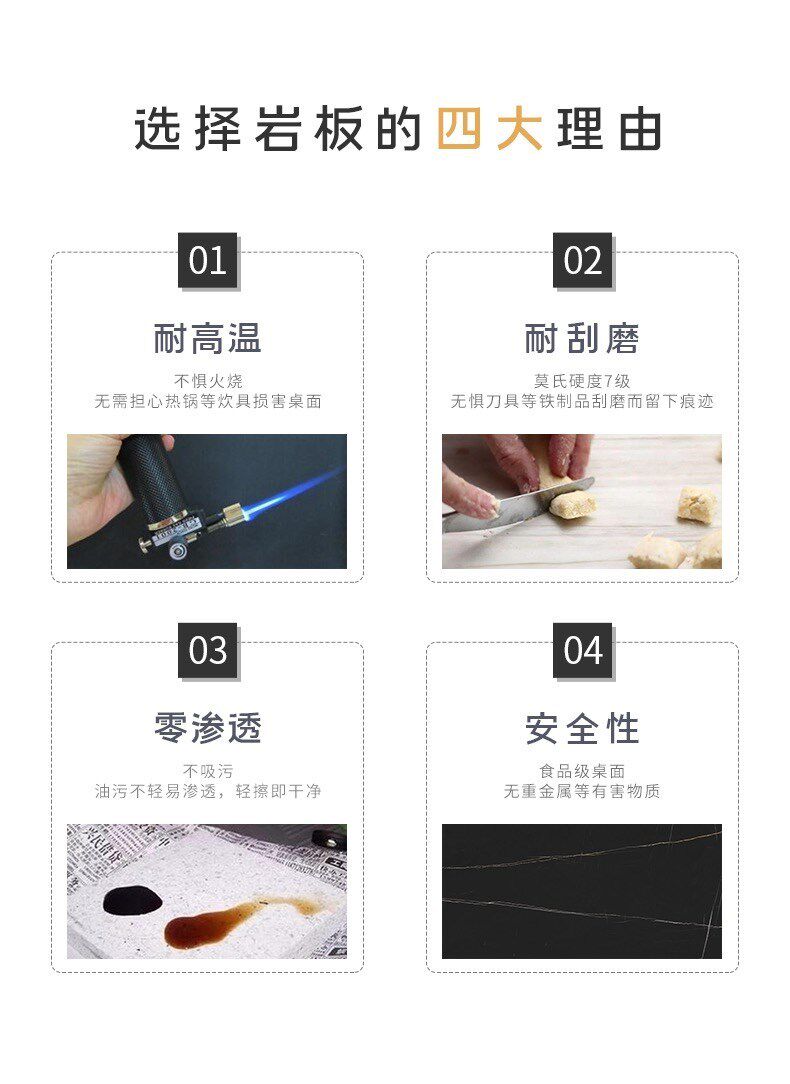 选择岩板的四大理由

01

耐高温

不惧火烧
无需担心热锅等炊具损害桌面

02

耐刮磨

莫氏硬度7级
无惧刀具等铁制品刮磨而留下痕迹

03

零渗透

不吸污
油污不轻易渗透，轻擦即干净

04

安全性

食品级桌面
无重金属等有害物质