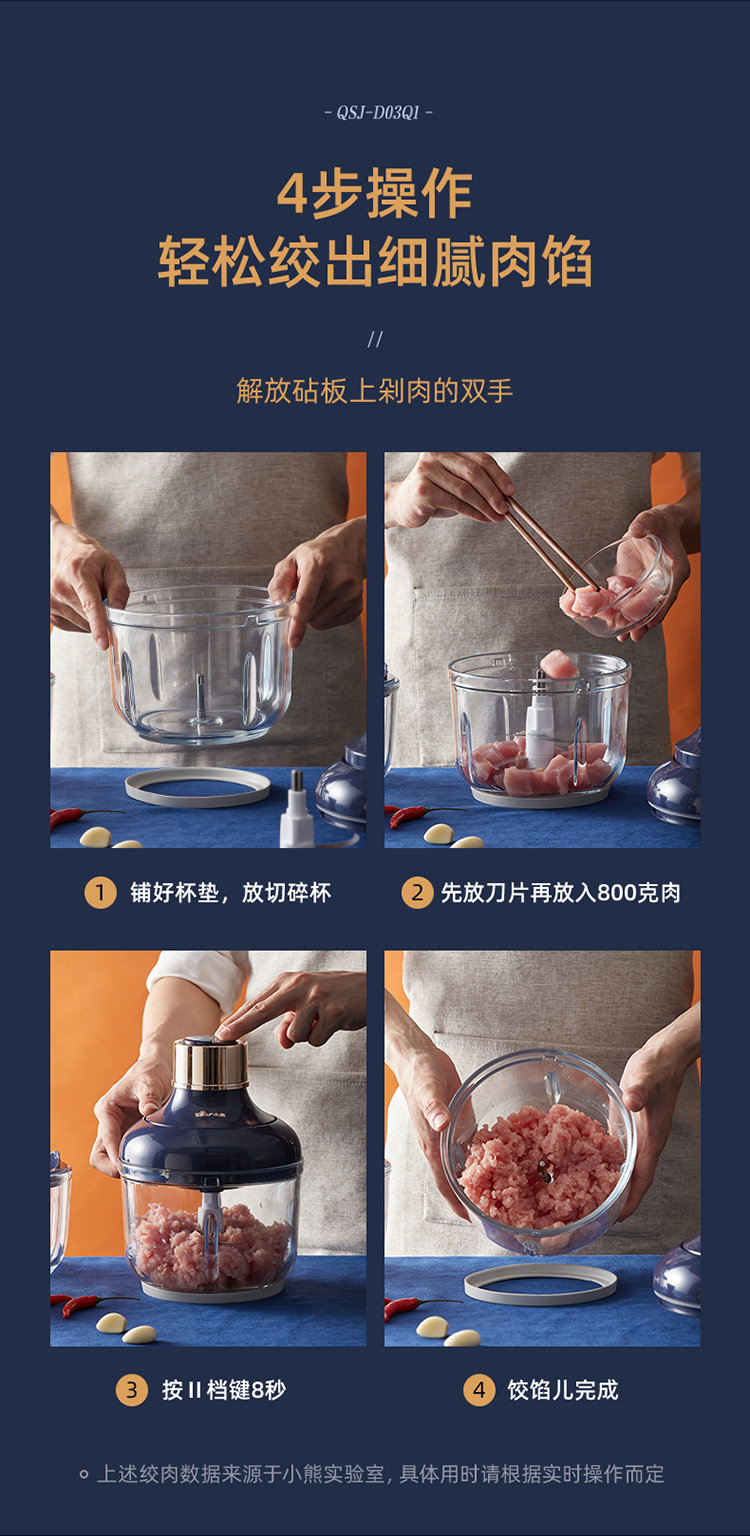 - QSJ-D03Q1 -

4步操作
轻松绞出细腻肉馅

//

解放砧板上剁肉的双手

1 铺好杯垫，放切碎杯

2 先放刀片再放入800克肉

Bear

3 按 II 档键8秒

4 饺馅儿完成

上述绞肉数据来源于小熊实验室，具体用时请根据实时操作而定