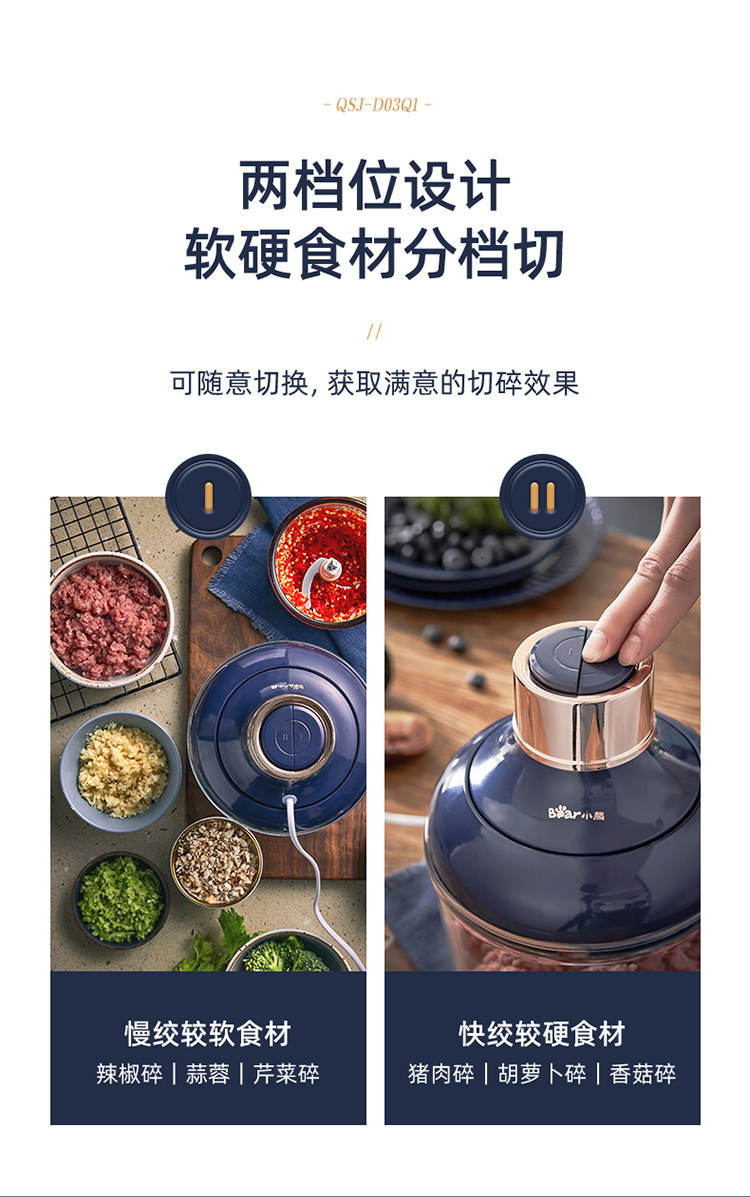 - QSJ-D03Q1 -

两档位设计
软硬食材分档切

//

可随意切换, 获取满意的切碎效果

I

II

Bear小熊

慢绞较软食材
辣椒碎 | 蒜蓉 | 芹菜碎

快绞较硬食材
猪肉碎 | 胡萝卜碎 | 香菇碎