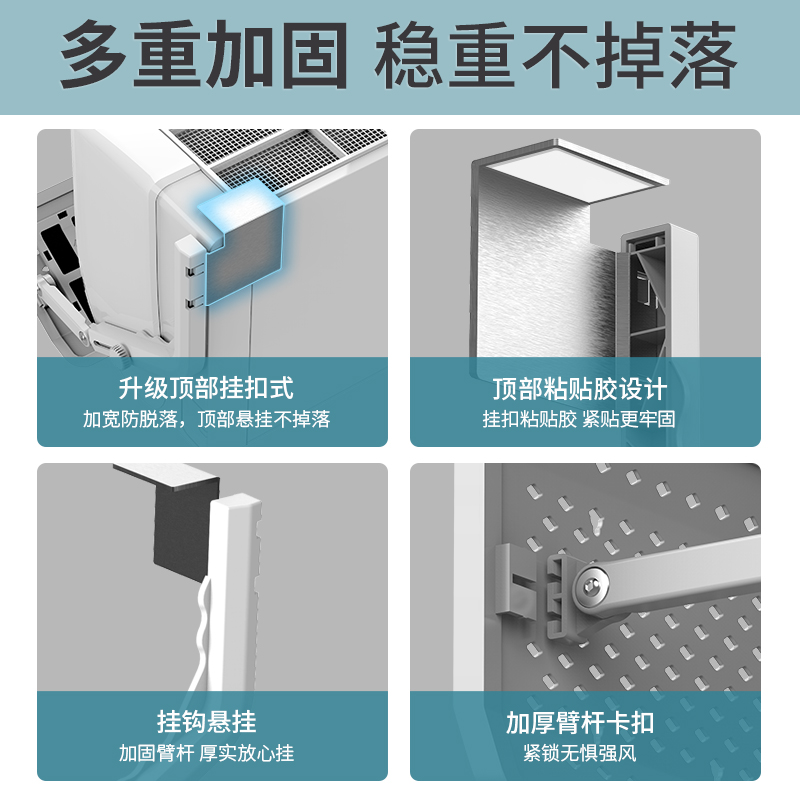 多重加固 稳重不掉落

升级顶部挂扣式
加宽防脱落，顶部悬挂不掉落

顶部粘贴胶设计
挂扣粘贴胶 紧贴更牢固

挂钩悬挂
加固臂杆 厚实放心挂

加厚臂杆卡扣
紧锁无惧强风