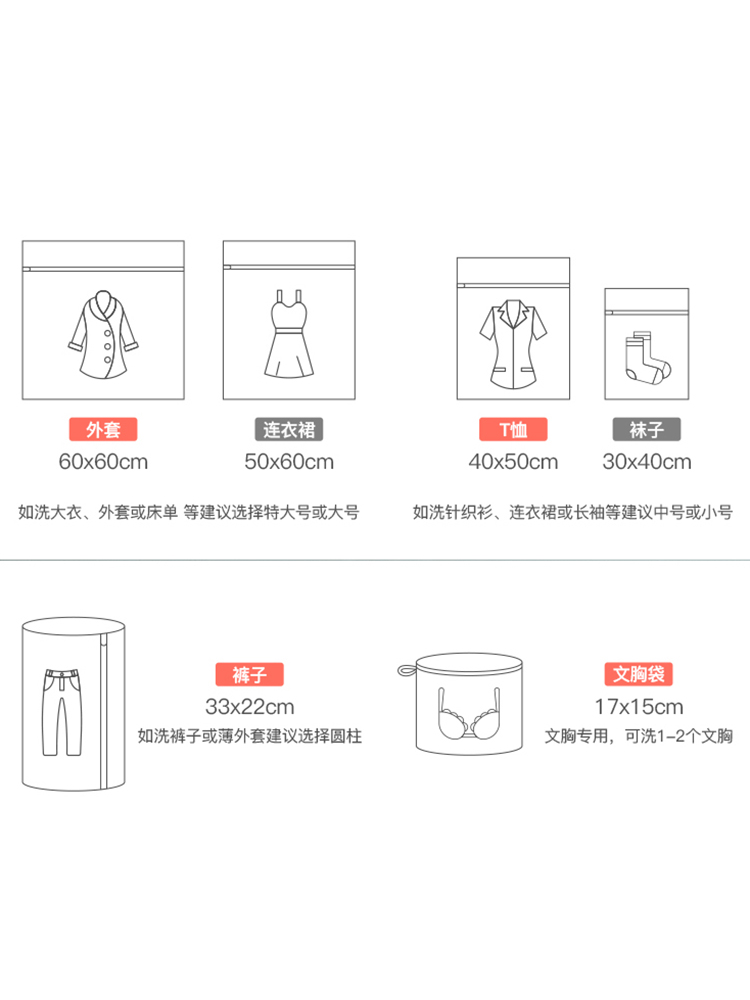 外套
60x60cm

连衣裙
50x60cm

如洗大衣、外套或床单 等建议选择特大号或大号

T恤
40x50cm

袜子
30x40cm

如洗针织衫、连衣裙或长袖等建议中号或小号

裤子
33x22cm
如洗裤子或薄外套建议选择圆柱

文胸袋
17x15cm
文胸专用，可洗1-2个文胸