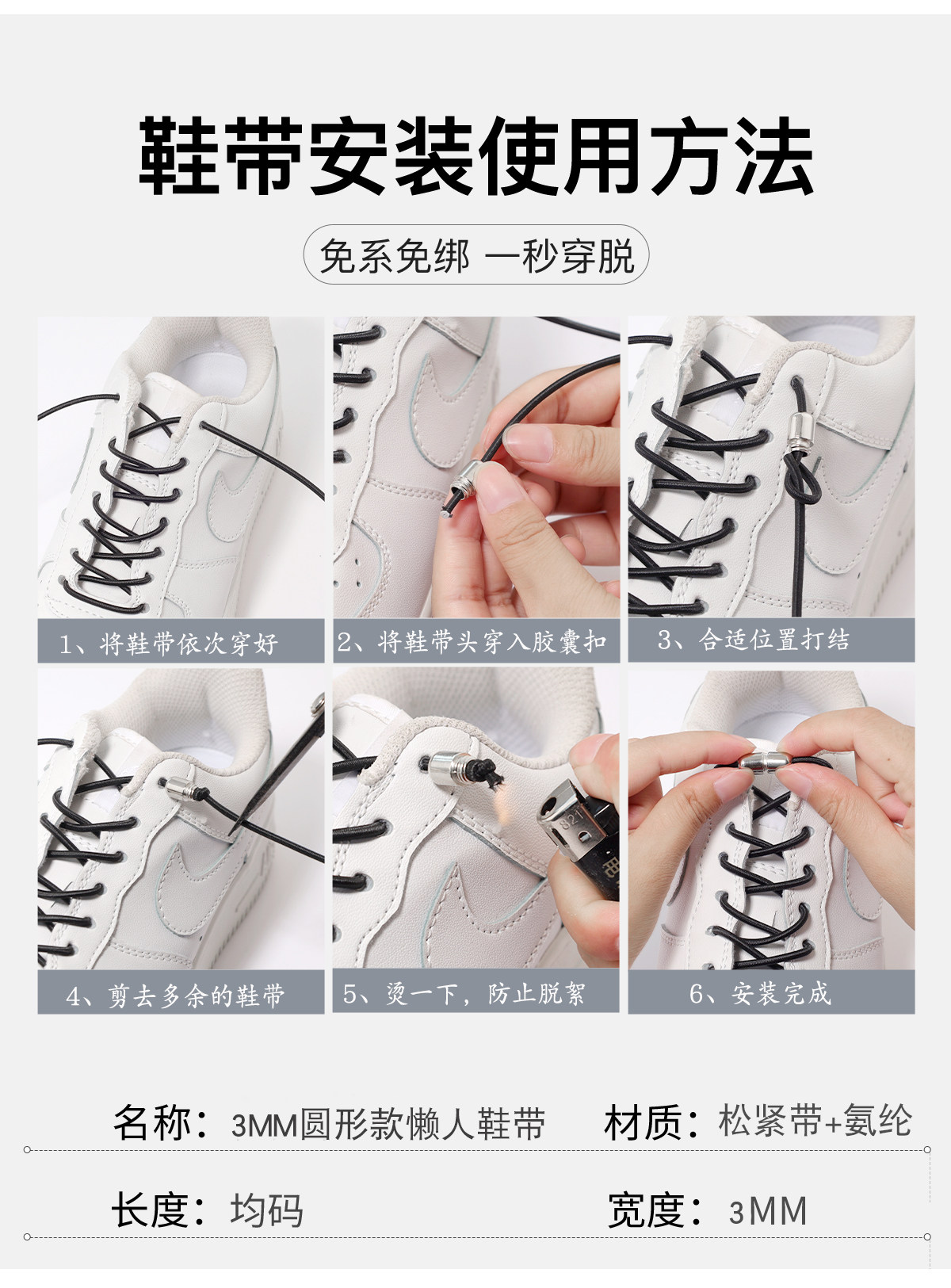 鞋带安装使用方法

免系免绑 一秒穿脱

1、将鞋带依次穿好

2、将鞋带头穿入胶囊扣

3、合适位置打结

4、剪去多余的鞋带

5、烫一下，防止脱絮

6、安装完成

名称：3MM圆形款懒人鞋带　　材质：松紧带+氨纶

长度：均码　　宽度：3MM