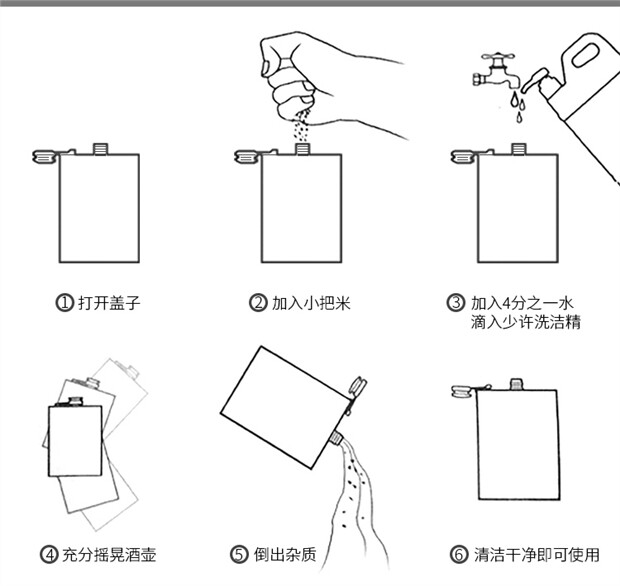 ① 打开盖子

② 加入小把米

③ 加入4分之一水
滴入少许洗洁精

④ 充分摇晃酒壶

⑤ 倒出杂质

⑥ 清洁干净即可使用