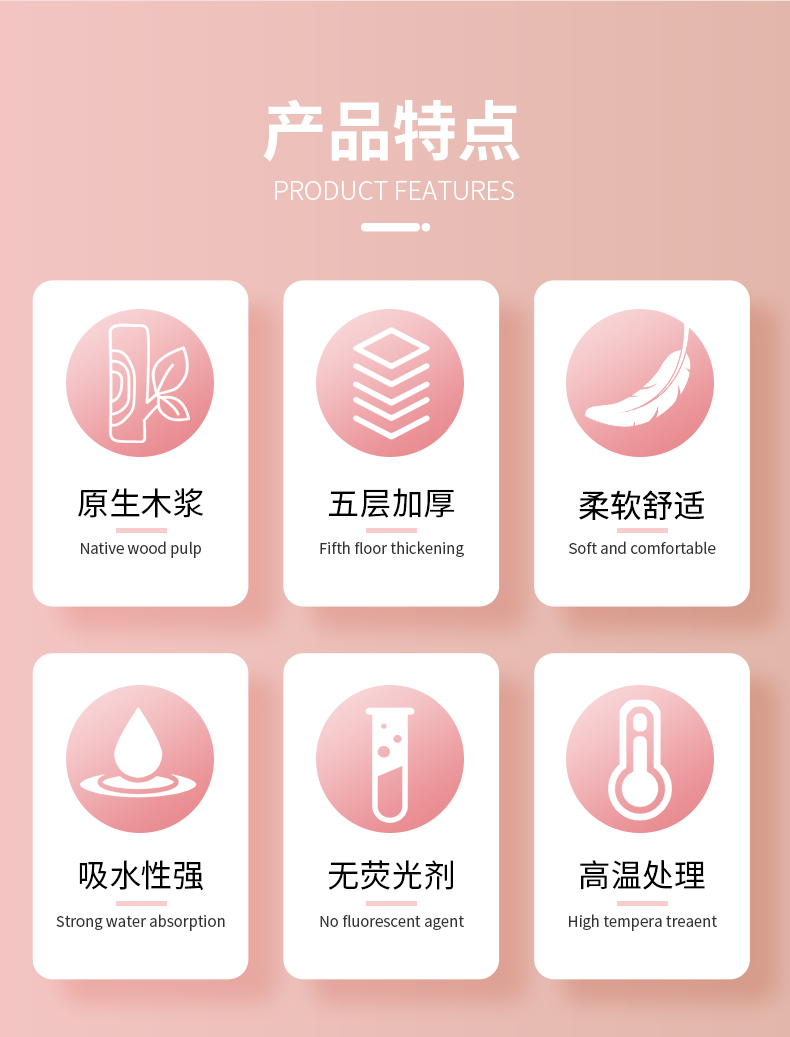 产品特点
PRODUCT FEATURES

原生木浆
Native wood pulp

五层加厚
Fifth floor thickening

柔软舒适
Soft and comfortable

吸水性强
Strong water absorption

无荧光剂
No fluorescent agent

高温处理
High tempera treaent