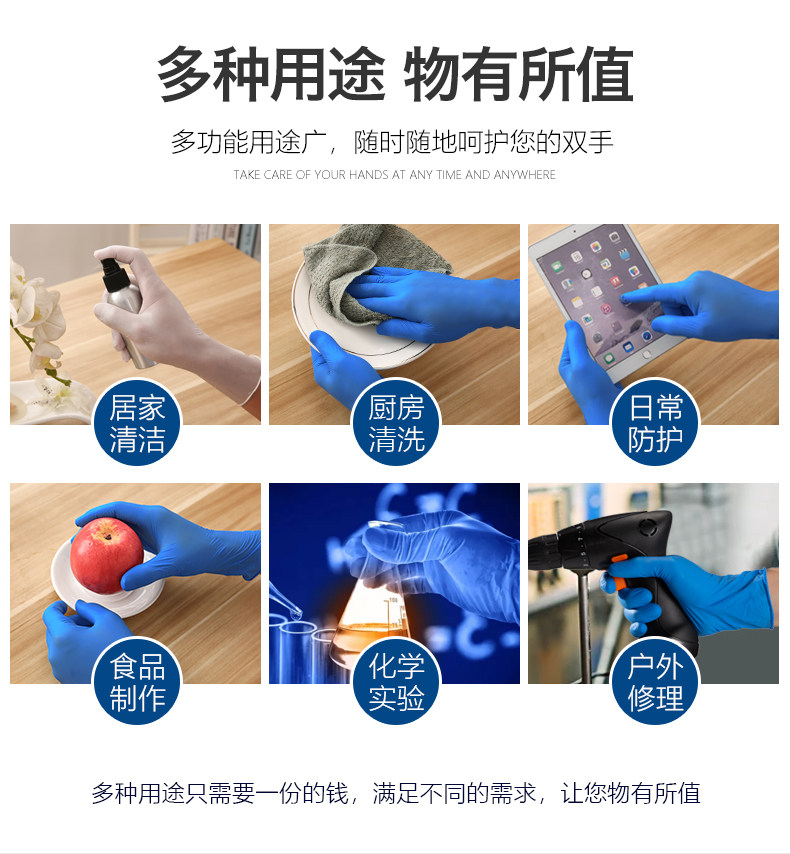 多种用途 物有所值

多功能用途广，随时随地呵护您的双手

TAKE CARE OF YOUR HANDS AT ANY TIME AND ANYWHERE

居家清洁

厨房清洗

日常防护

食品制作

化学实验

户外修理

多种用途只需要一份的钱，满足不同的需求，让您物有所值