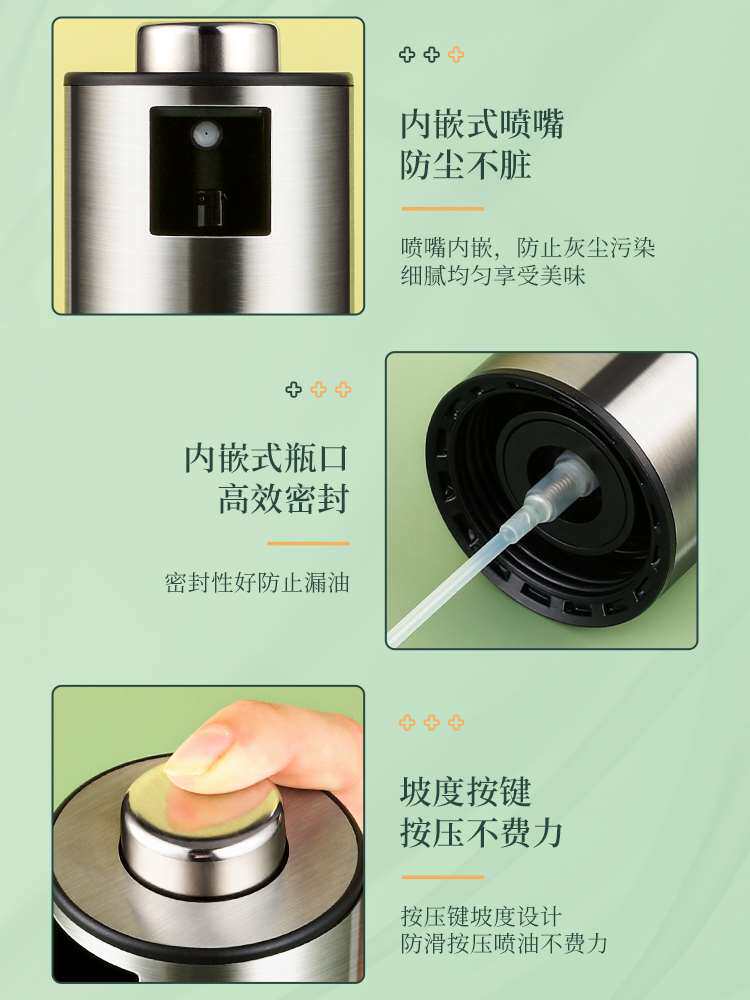 内嵌式喷嘴
防尘不脏

喷嘴内嵌，防止灰尘污染
细腻均匀享受美味

内嵌式瓶口
高效密封

密封性好防止漏油

坡度按键
按压不费力

按压键坡度设计
防滑按压喷油不费力