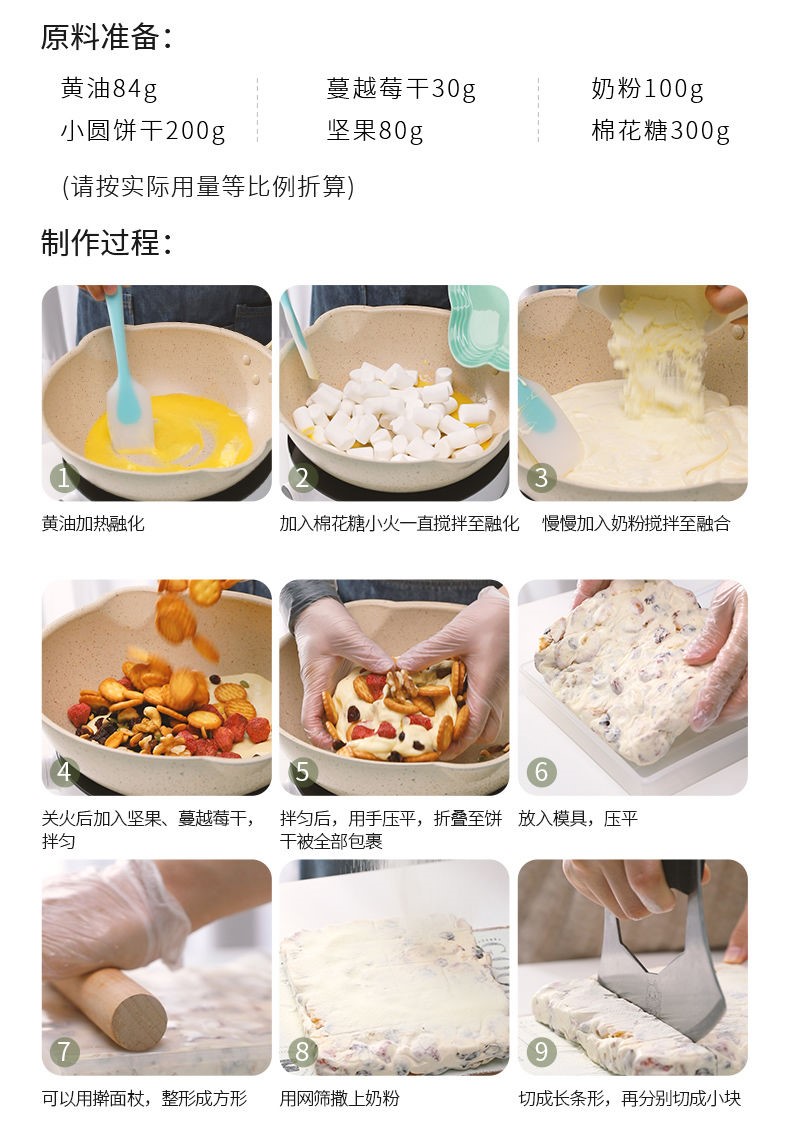 原料准备：

黄油84g
小圆饼干200g

蔓越莓干30g
坚果80g

奶粉100g
棉花糖300g

(请按实际用量等比例折算)

制作过程：

1
黄油加热融化

2
加入棉花糖小火一直搅拌至融化

3
慢慢加入奶粉搅拌至融合

4
关火后加入坚果、蔓越莓干，拌匀

5
拌匀后，用手压平，折叠至饼干被全部包裹

6
放入模具，压平

7
可以用擀面杖，整形成方形

8
用网筛撒上奶粉

9
切成长条形，再分别切成小块