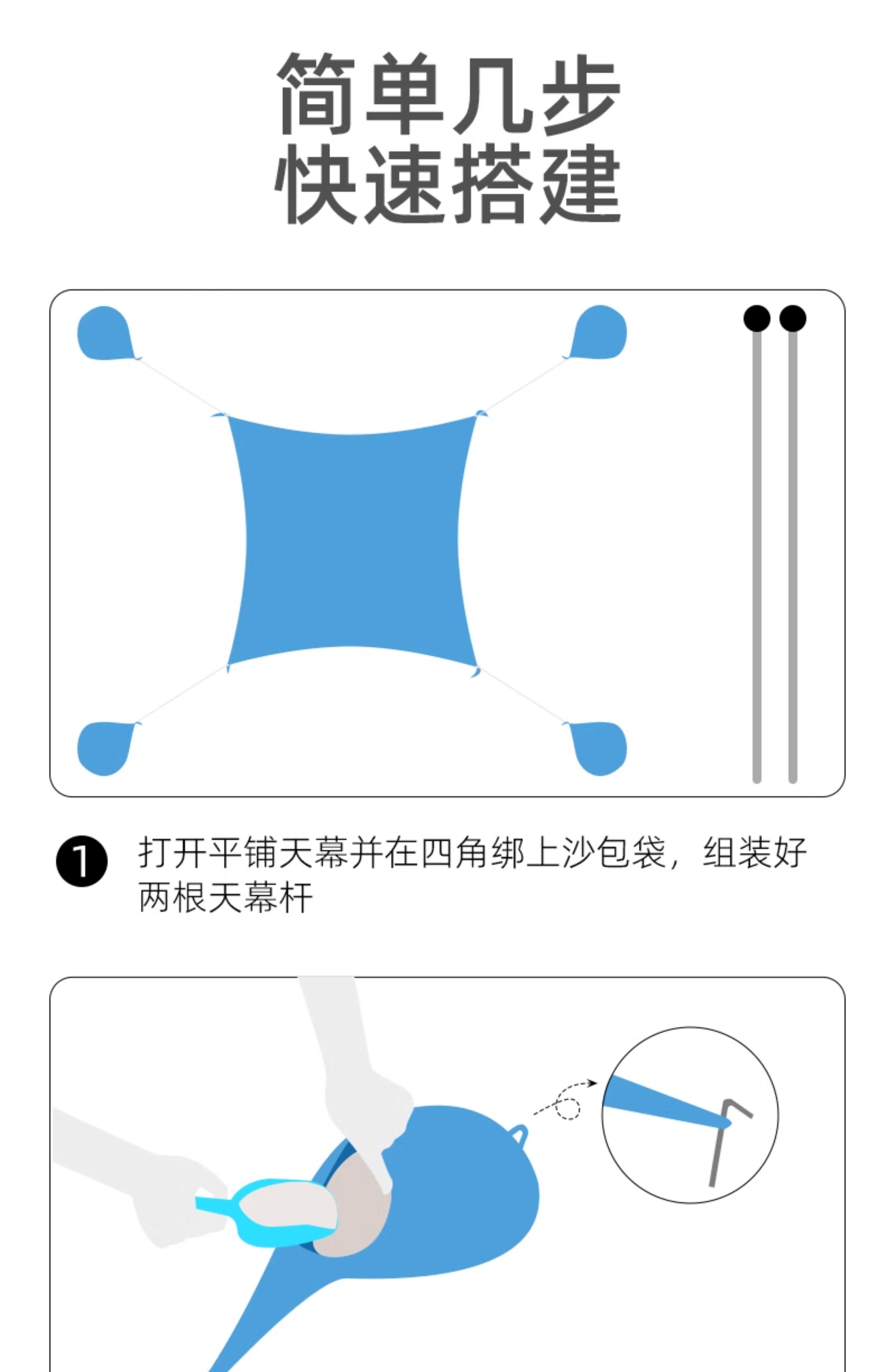 简单几步
快速搭建

1 打开平铺天幕并在四角绑上沙包袋，组装好两根天幕杆