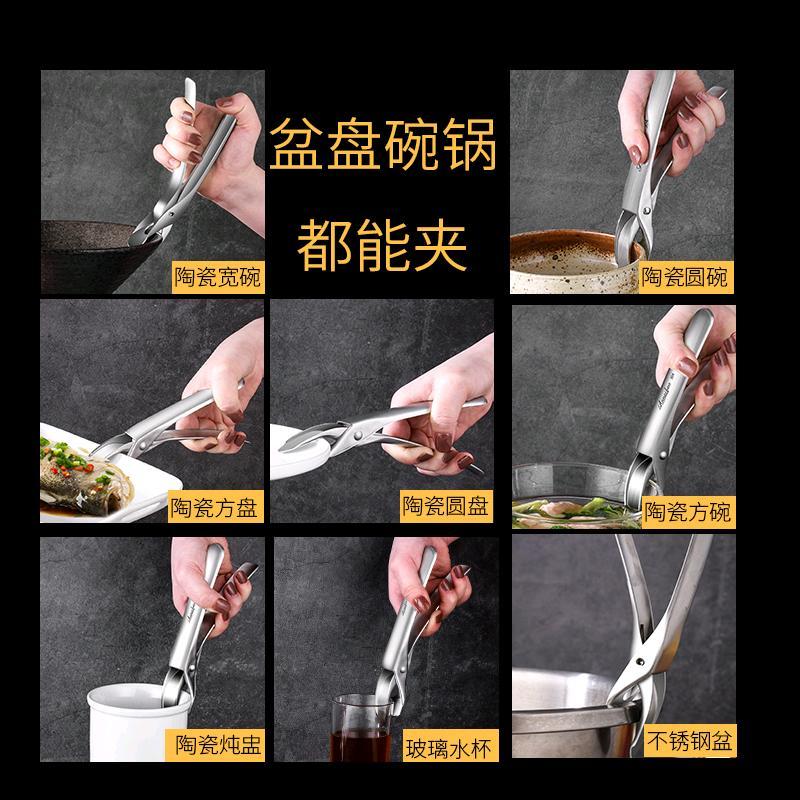 盆盘碗锅

都能夹

陶瓷宽碗

陶瓷圆碗

陶瓷方盘

陶瓷圆盘

陶瓷方碗

陶瓷炖盅

玻璃水杯

不锈钢盆