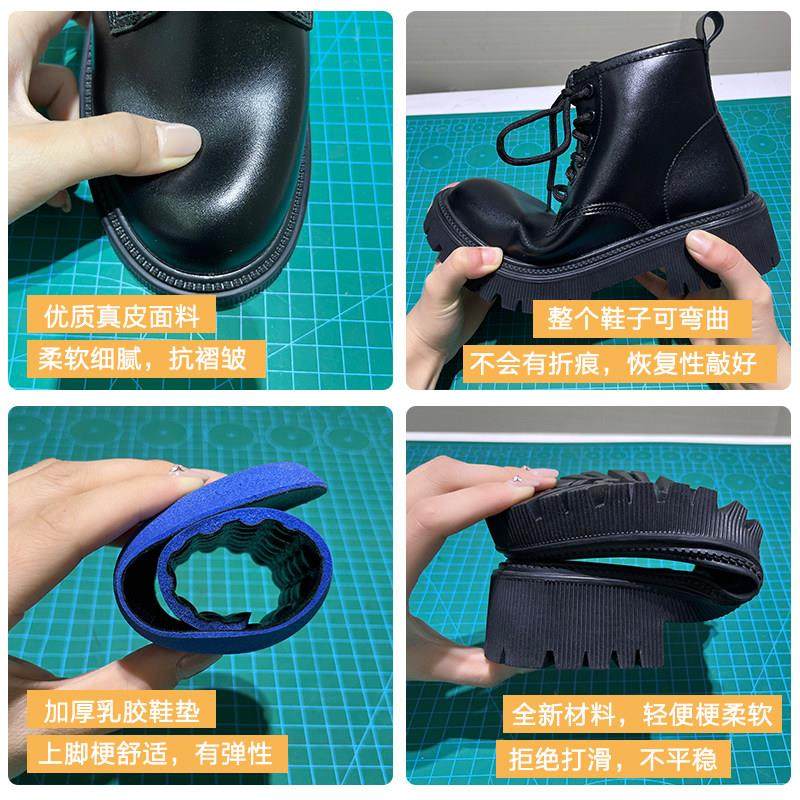 优质真皮面料
柔软细腻，抗褶皱

整个鞋子可弯曲
不会有折痕，恢复性敲好

加厚乳胶鞋垫
上脚梗舒适，有弹性

全新材料，轻便梗柔软
拒绝打滑，不平稳