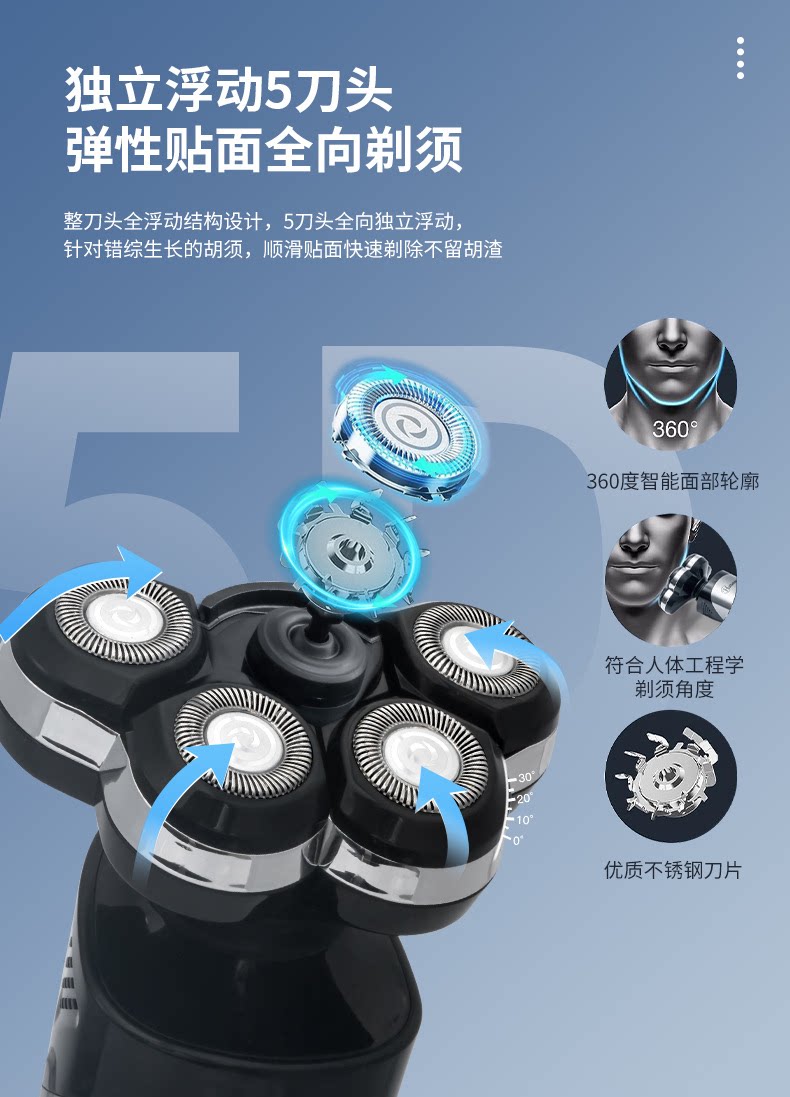 独立浮动5刀头
弹性贴面全向剃须

整刀头全浮动结构设计，5刀头全向独立浮动，
针对错综生长的胡须，顺滑贴面快速剃除不留胡渣

5D

360°

360度智能面部轮廓

符合人体工程学
剃须角度

30°
20°
10°
0°

优质不锈钢刀片