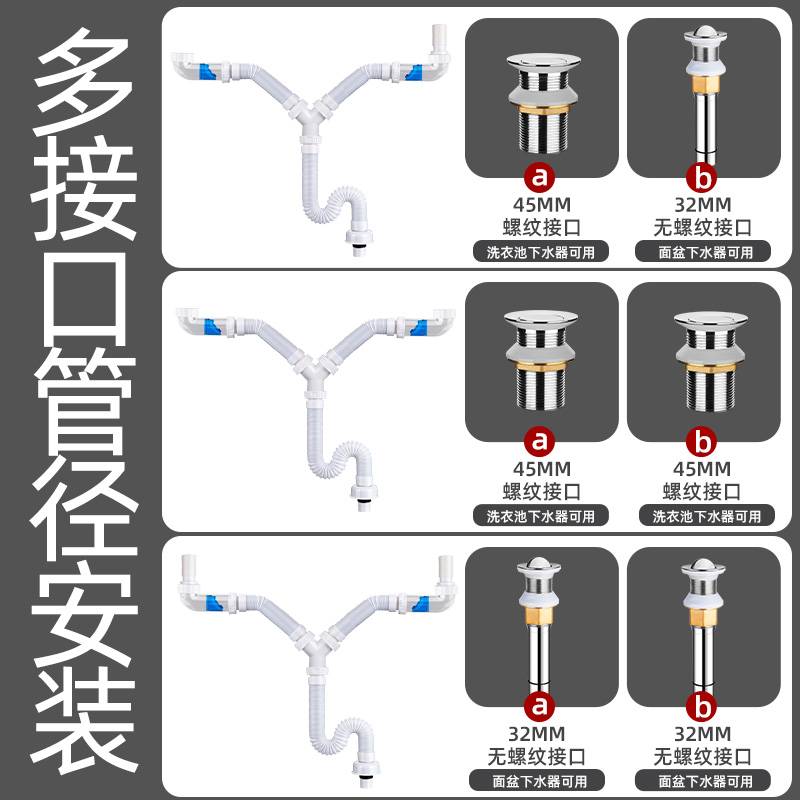 多接口管径安装

a
45MM
螺纹接口
洗衣池下水器可用

b
32MM
无螺纹接口
面盆下水器可用

a
45MM
螺纹接口
洗衣池下水器可用

b
45MM
螺纹接口
洗衣池下水器可用

a
32MM
无螺纹接口
面盆下水器可用

b
32MM
无螺纹接口
面盆下水器可用