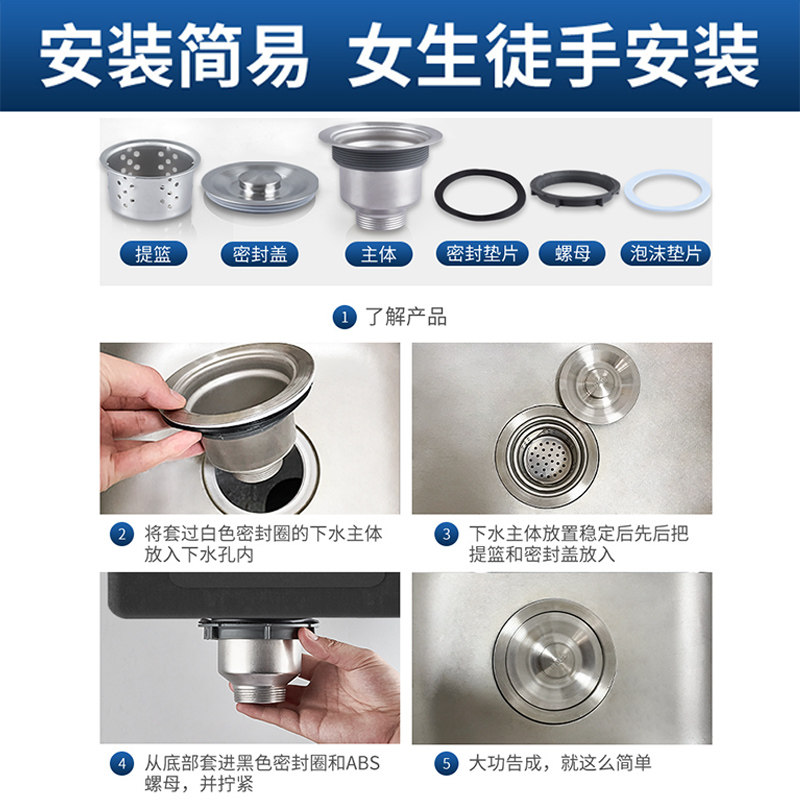 安装简易 女生徒手安装

提篮 密封盖 主体 密封垫片 螺母 泡沫垫片

1 了解产品

2 将套过白色密封圈的下水主体放入下水孔内

3 下水主体放置稳定后先后把提篮和密封盖放入

4 从底部套进黑色密封圈和ABS螺母，并拧紧

5 大功告成，就这么简单