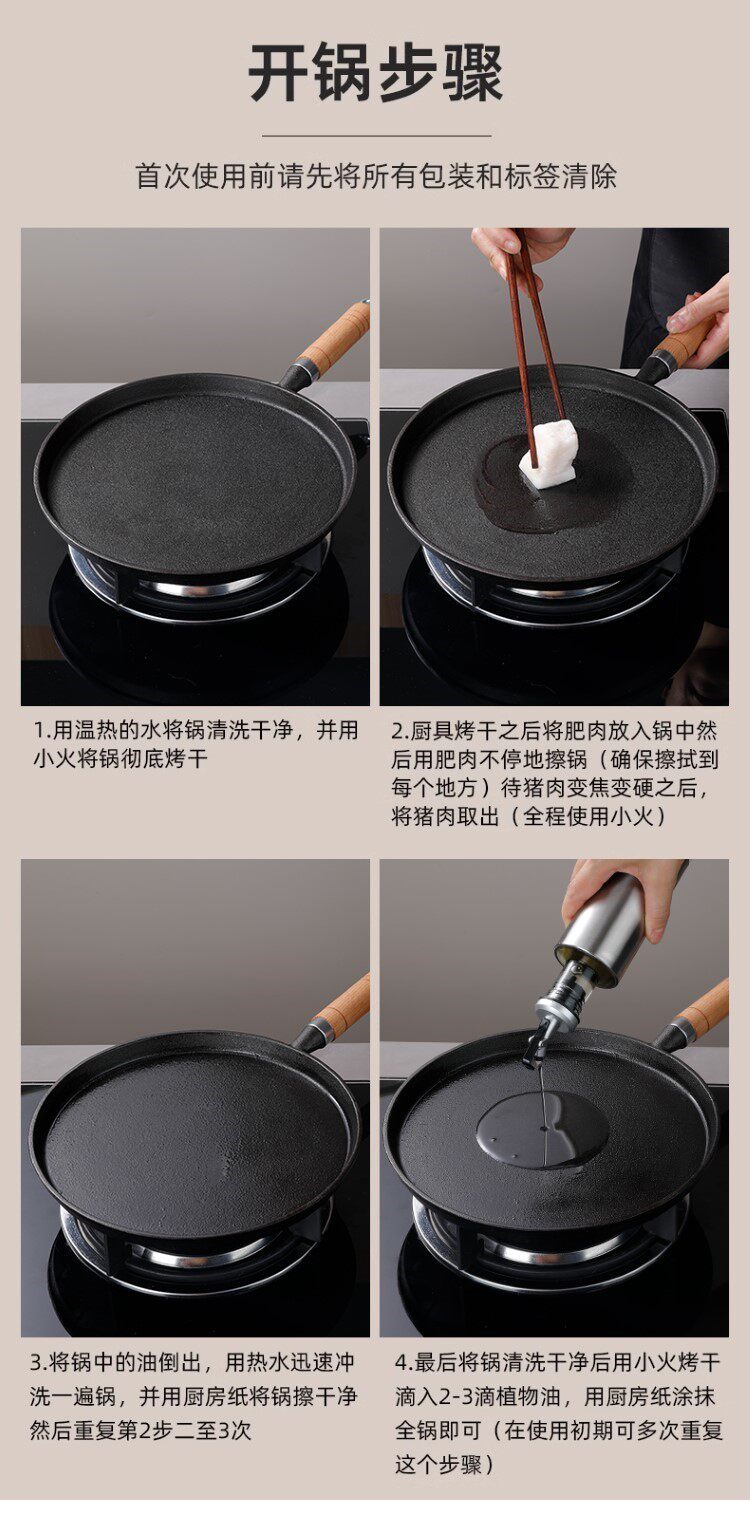 开锅步骤

首次使用前请先将所有包装和标签清除

1.用温热的水将锅清洗干净，并用小火将锅彻底烤干

2.厨具烤干之后将肥肉放入锅中然后用肥肉不停地擦锅（确保擦拭到每个地方）待猪肉变焦变硬之后，将猪肉取出（全程使用小火）

3.将锅中的油倒出，用热水迅速冲洗一遍锅，并用厨房纸将锅擦干净然后重复第2步二至3次

4.最后将锅清洗干净后用小火烤干滴入2-3滴植物油，用厨房纸涂抹全锅即可（在使用初期可多次重复这个步骤）