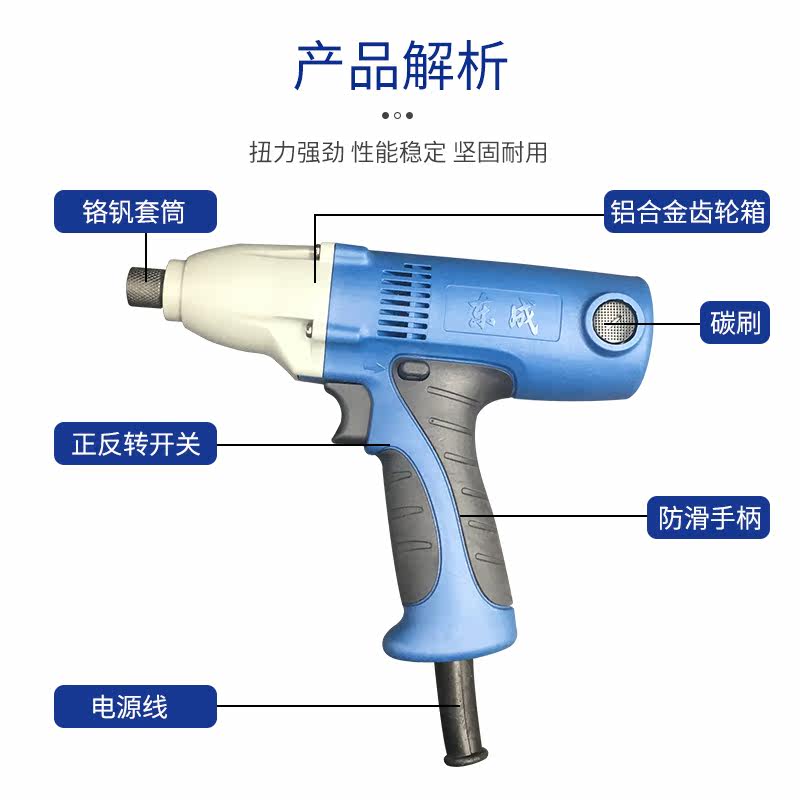 产品解析

扭力强劲 性能稳定 坚固耐用

铬钒套筒

铝合金齿轮箱

东成

碳刷

正反转开关

防滑手柄

电源线