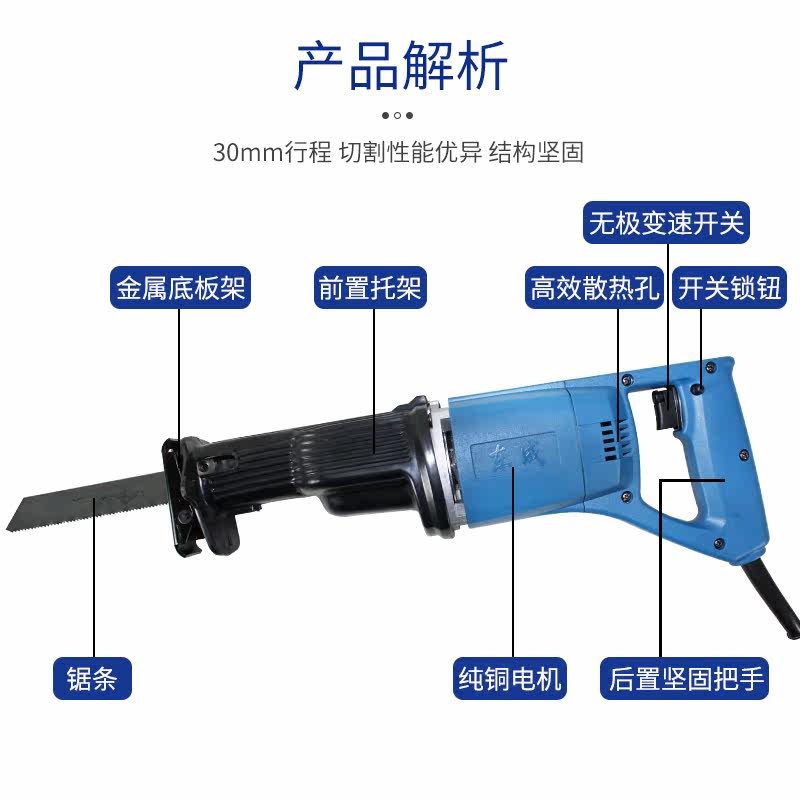 产品解析

30mm行程 切割性能优异 结构坚固

无极变速开关

金属底板架

前置托架

高效散热孔

开关锁钮

东成

锯条

纯铜电机

后置坚固把手