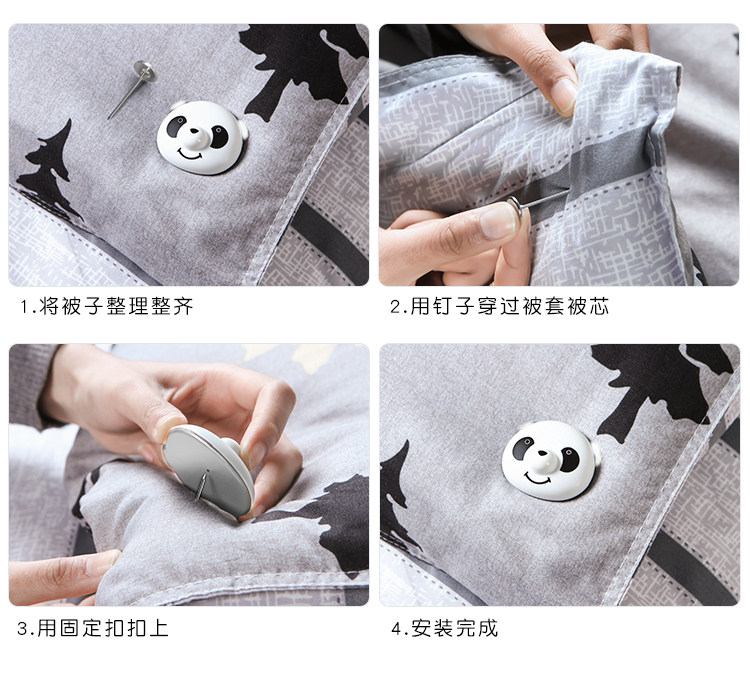 1.将被子整理整齐

2.用钉子穿过被套被芯

3.用固定扣扣上

4.安装完成