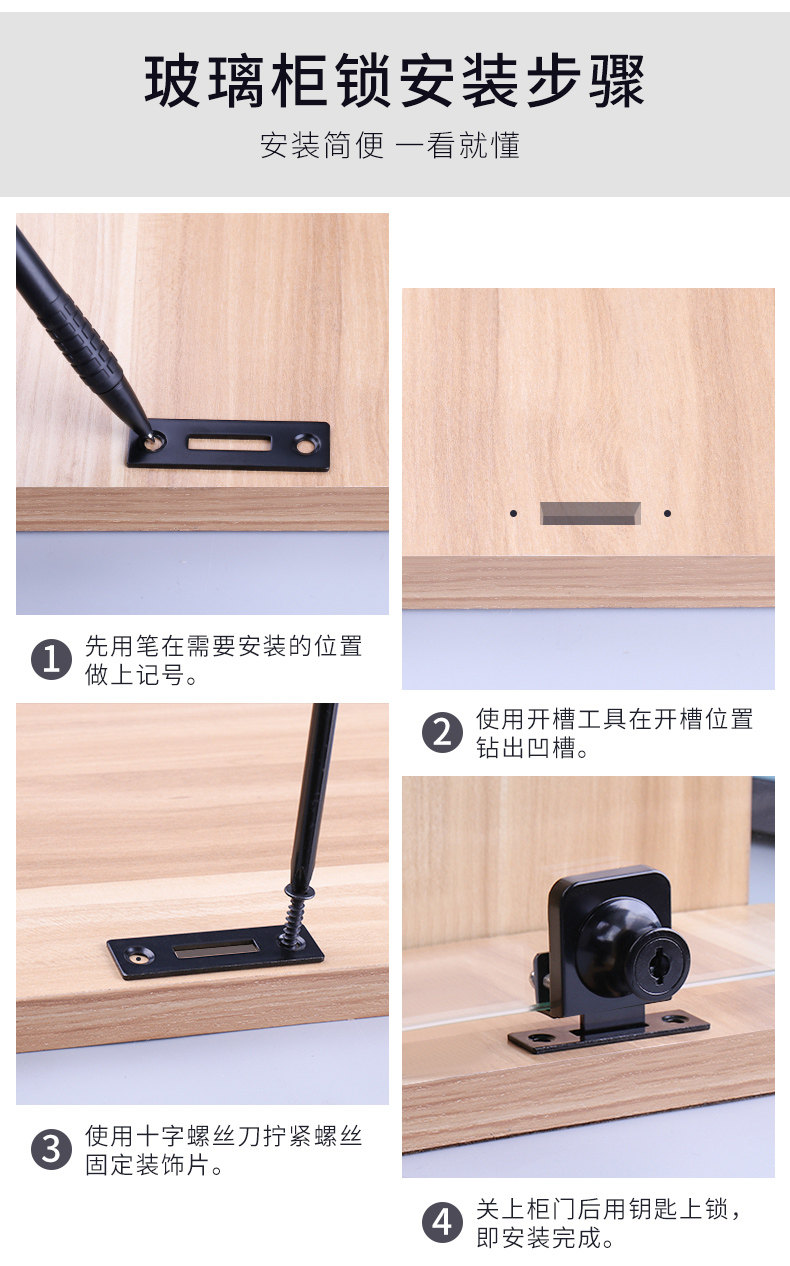 玻璃柜锁安装步骤

安装简便 一看就懂

1 先用笔在需要安装的位置做上记号。

2 使用开槽工具在开槽位置钻出凹槽。

3 使用十字螺丝刀拧紧螺丝固定装饰片。

4 关上柜门后用钥匙上锁，即安装完成。