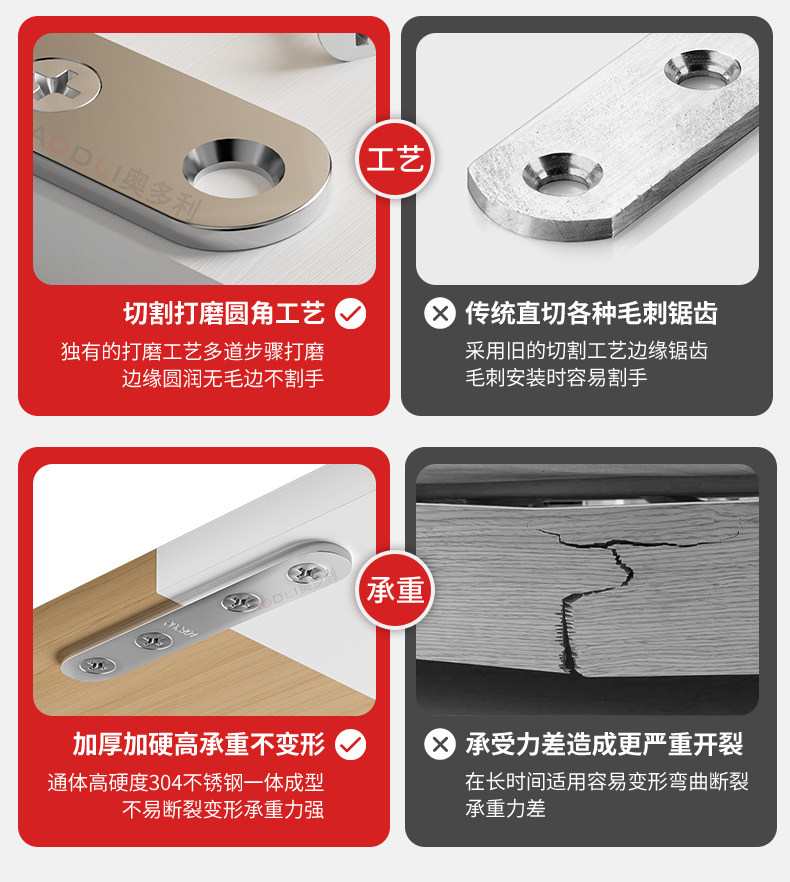 AODLI奥多利

工艺

切割打磨圆角工艺

独有的打磨工艺多道步骤打磨
边缘圆润无毛边不割手

传统直切各种毛刺锯齿

采用旧的切割工艺边缘锯齿
毛刺安装时容易割手

AODLI奥多利

承重

加厚加硬高承重不变形

通体高硬度304不锈钢一体成型
不易断裂变形承重力强

承受力差造成更严重开裂

在长时间适用容易变形弯曲断裂
承重力差