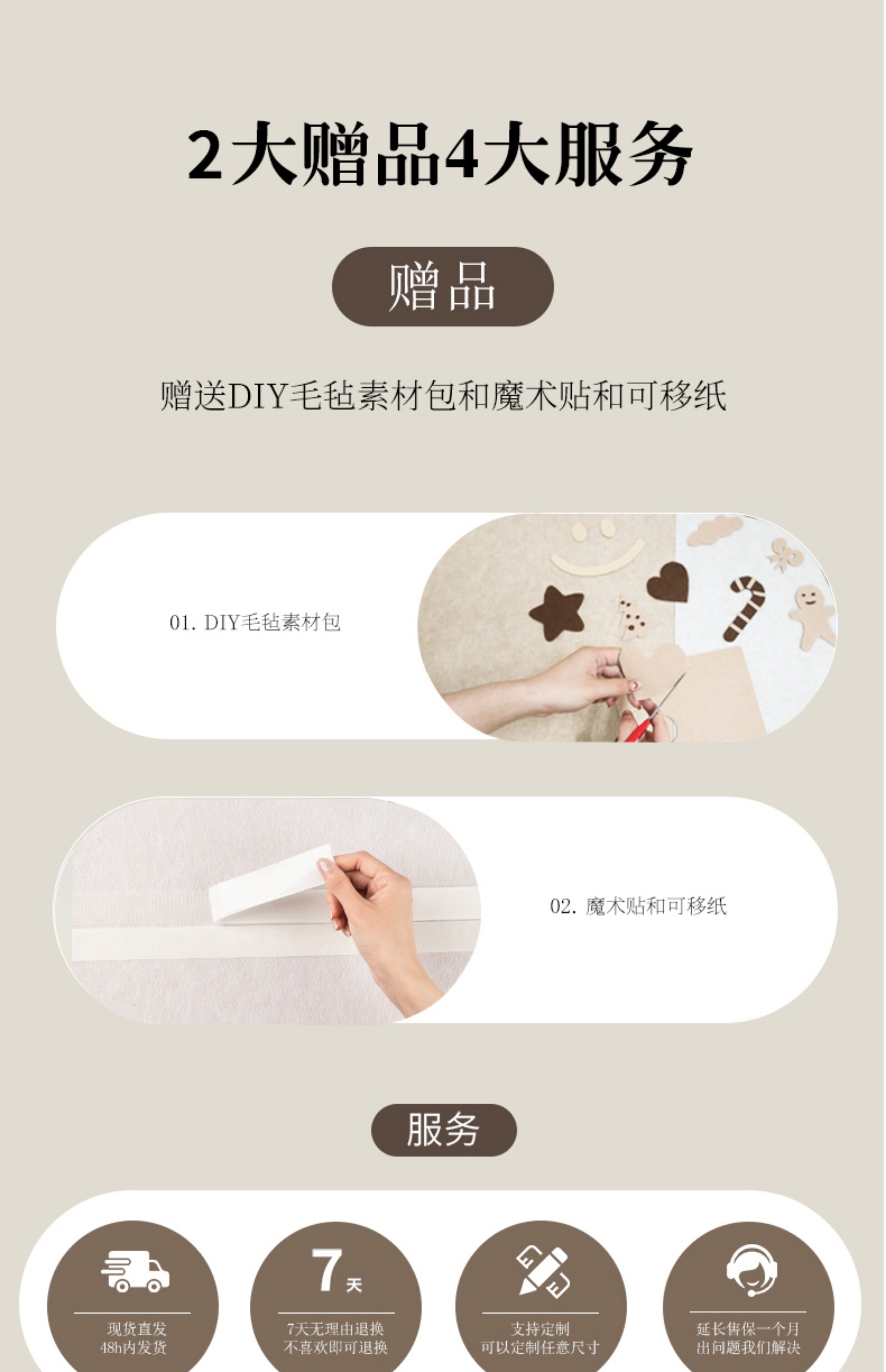 2大赠品4大服务

赠品

赠送DIY毛毡素材包和魔术贴和可移纸

01. DIY毛毡素材包

02. 魔术贴和可移纸

服务

现货直发
48h内发货

7天

7天无理由退换
不喜欢即可退换

支持定制
可以定制任意尺寸

延长售保一个月
出问题我们解决