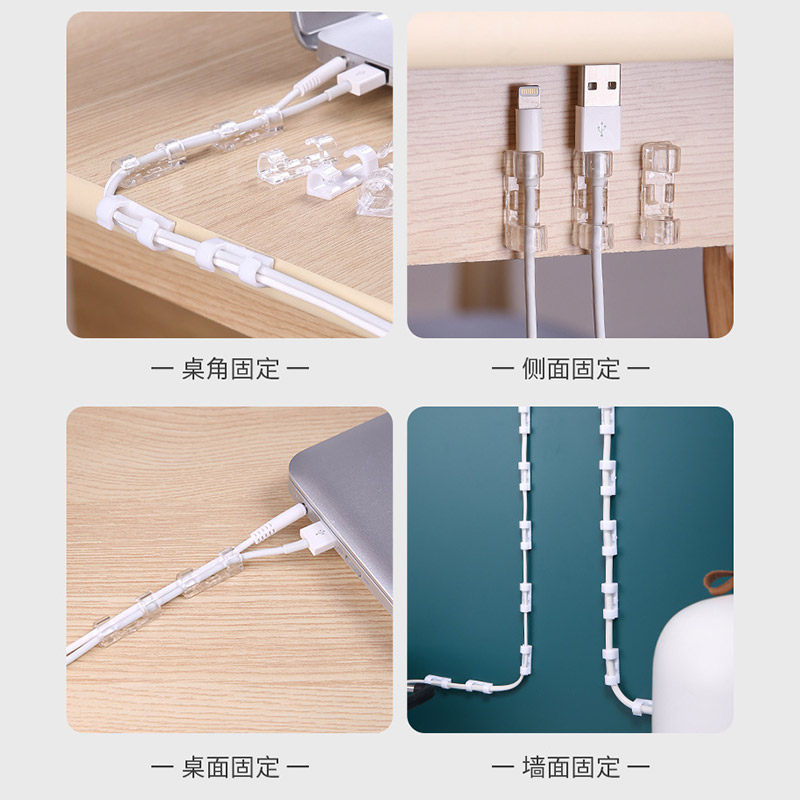 — 桌角固定 —

— 侧面固定 —

— 桌面固定 —

— 墙面固定 —