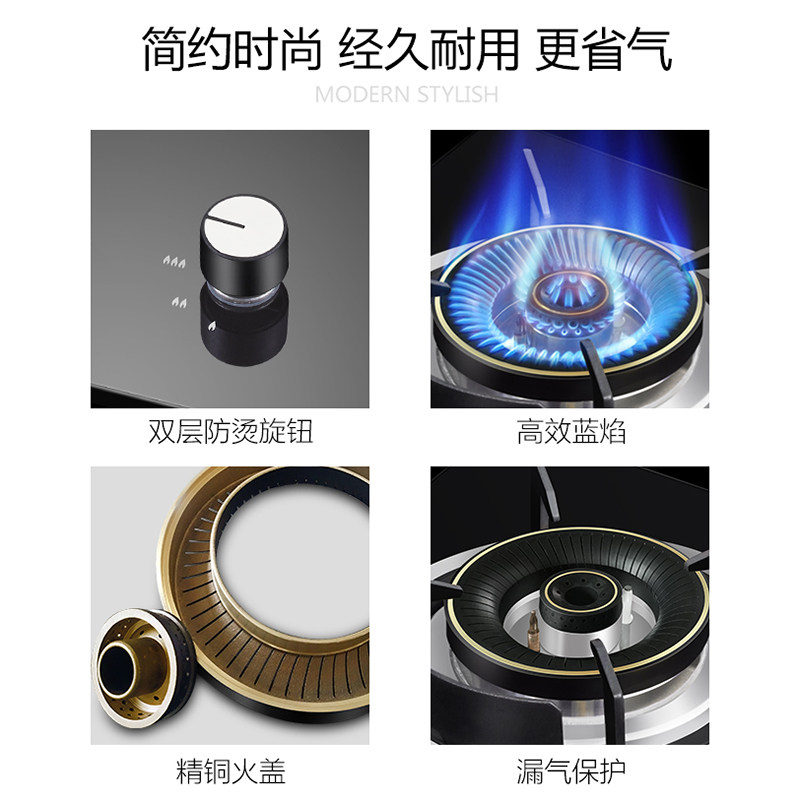 简约时尚 经久耐用 更省气

MODERN STYLISH

双层防烫旋钮

高效蓝焰

精铜火盖

漏气保护