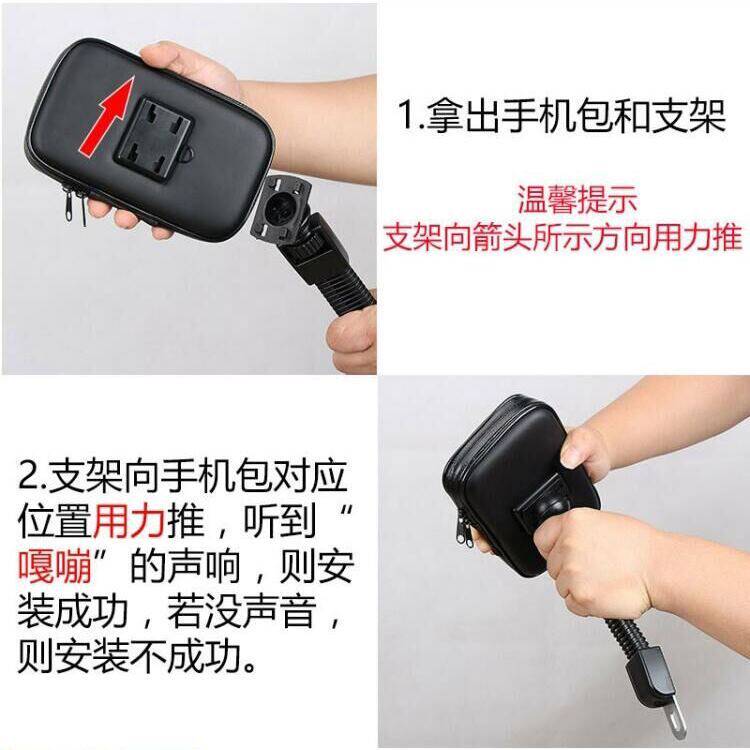 1.拿出手机包和支架

温馨提示
支架向箭头所示方向用力推

2.支架向手机包对应位置用力推，听到“嘎嘣”的声响，则安装成功，若没声音，则安装不成功。