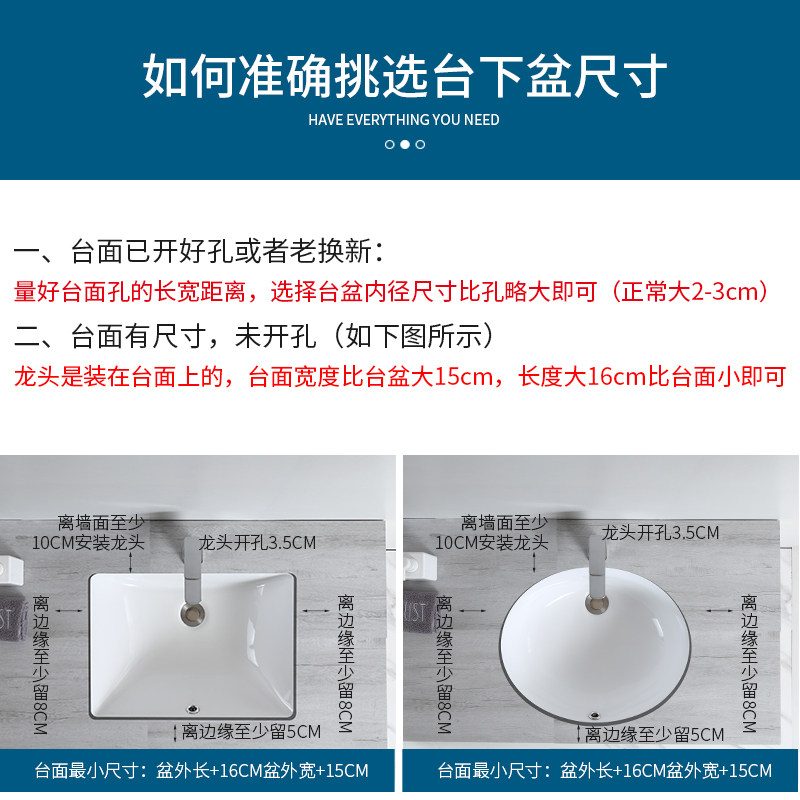 如何准确挑选台下盆尺寸
HAVE EVERYTHING YOU NEED

一、台面已开好孔或者老换新：
量好台面孔的长宽距离，选择台盆内径尺寸比孔略大即可（正常大2-3cm）
二、台面有尺寸，未开孔（如下图所示）
龙头是装在台面上的，台面宽度比台盆大15cm，长度大16cm比台面小即可

离墙面至少10CM安装龙头
龙头开孔3.5CM
离边缘至少留8CM
离边缘至少留8CM
离边缘至少留5CM
台面最小尺寸：盆外长+16CM盆外宽+15CM

离墙面至少10CM安装龙头
龙头开孔3.5CM
离边缘至少留8CM
离边缘至少留8CM
离边缘至少留5CM
台面最小尺寸：盆外长+16CM盆外宽+15CM