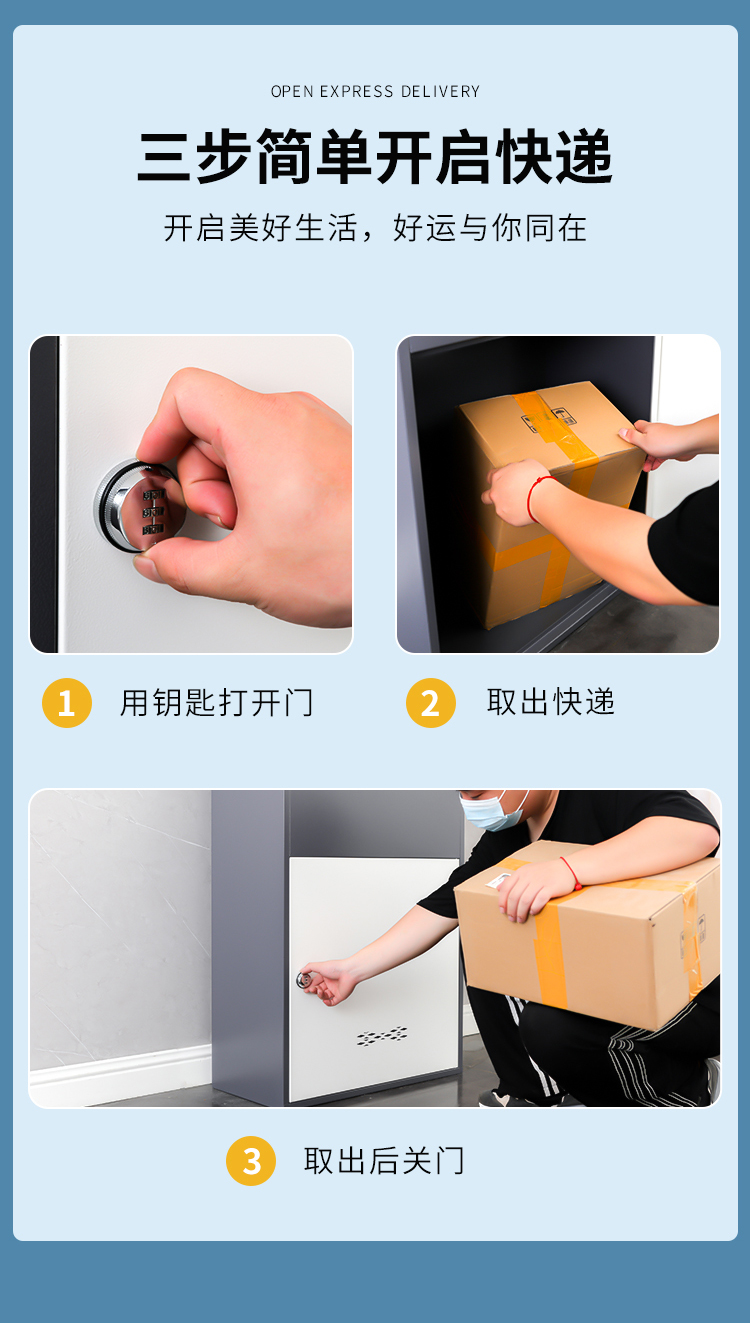 OPEN EXPRESS DELIVERY

三步简单开启快递

开启美好生活，好运与你同在

1 用钥匙打开门

2 取出快递

3 取出后关门