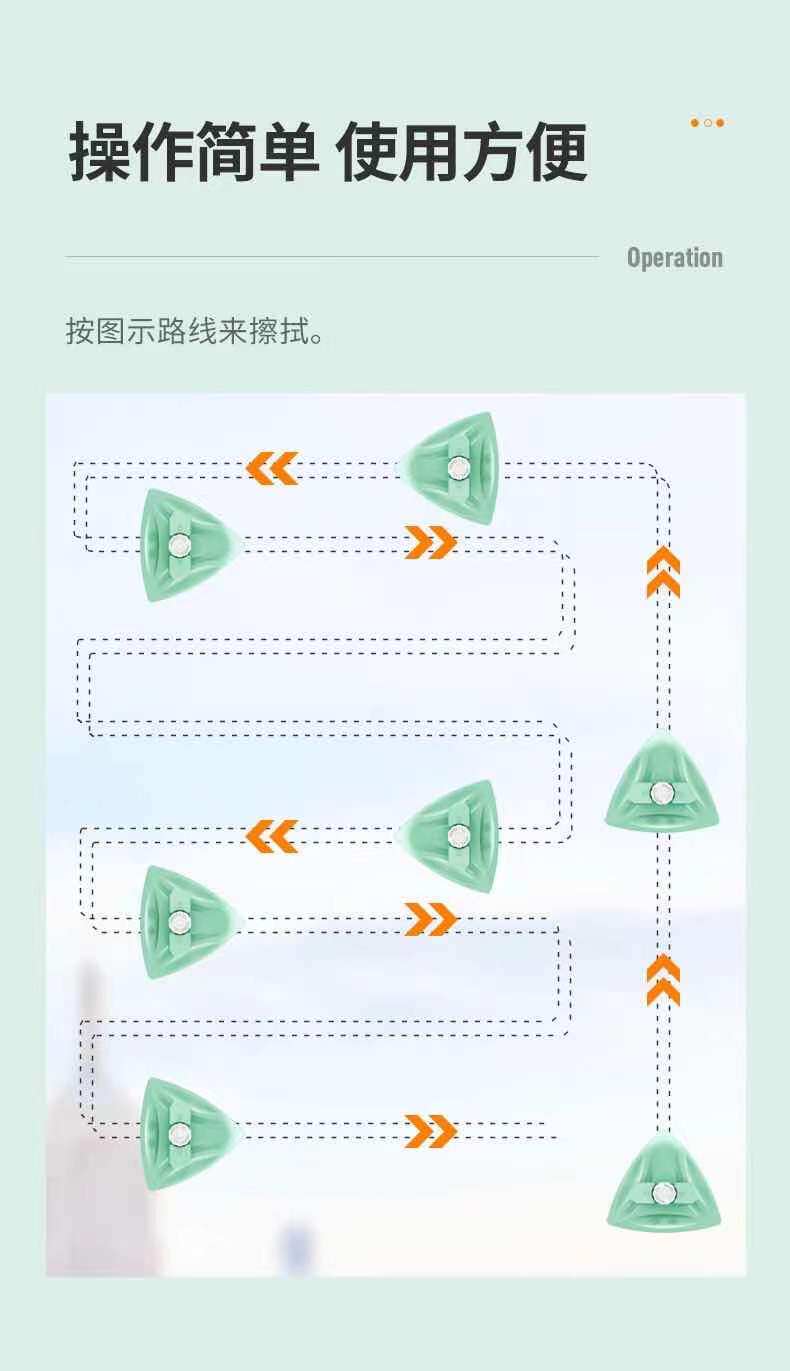 操作简单 使用方便

Operation

按图示路线来擦拭。