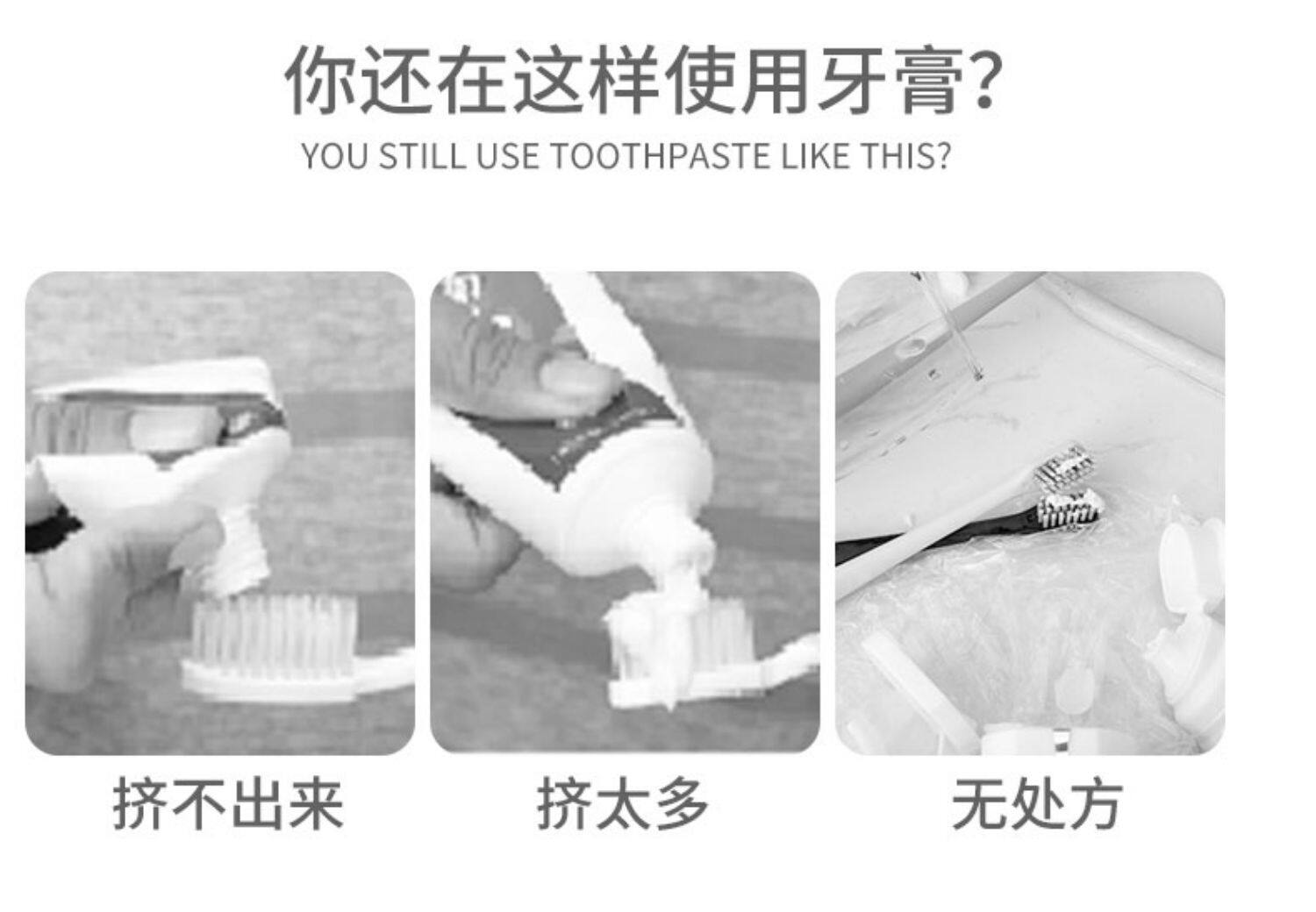 你还在这样使用牙膏?
YOU STILL USE TOOTHPASTE LIKE THIS?

挤不出来

挤太多

无处方