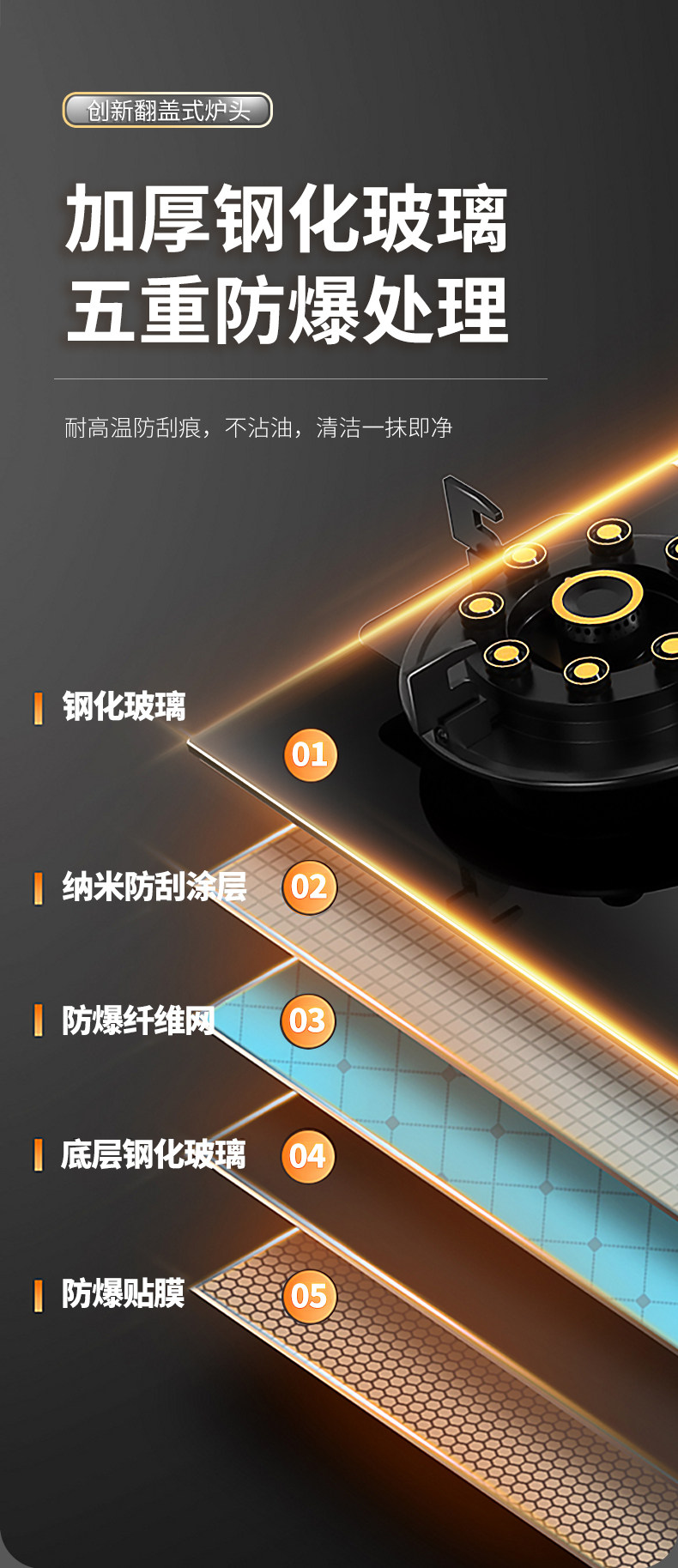 创新翻盖式炉头

加厚钢化玻璃
五重防爆处理

耐高温防刮痕，不沾油，清洁一抹即净

钢化玻璃 01

纳米防刮涂层 02

防爆纤维网 03

底层钢化玻璃 04

防爆贴膜 05