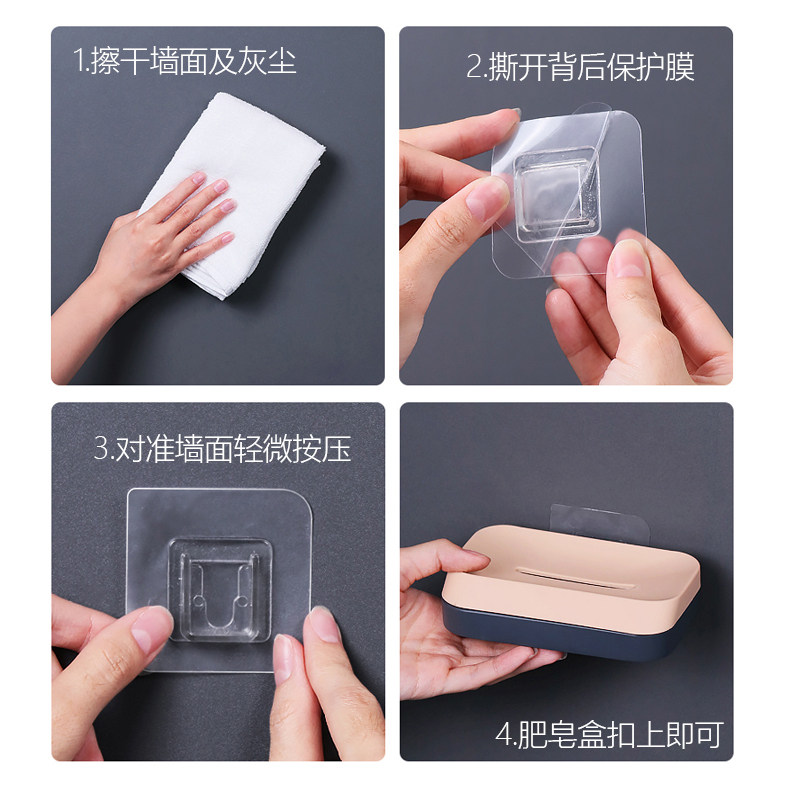 1.擦干墙面及灰尘

2.撕开背后保护膜

3.对准墙面轻微按压

4.肥皂盒扣上即可