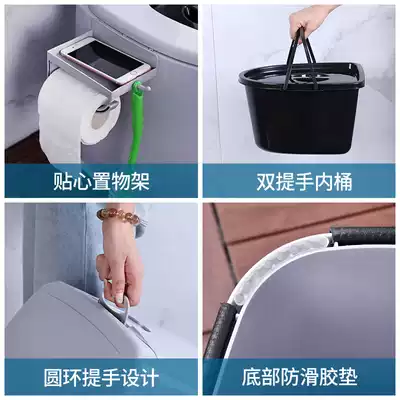 贴心置物架

双提手内桶

圆环提手设计

底部防滑胶垫