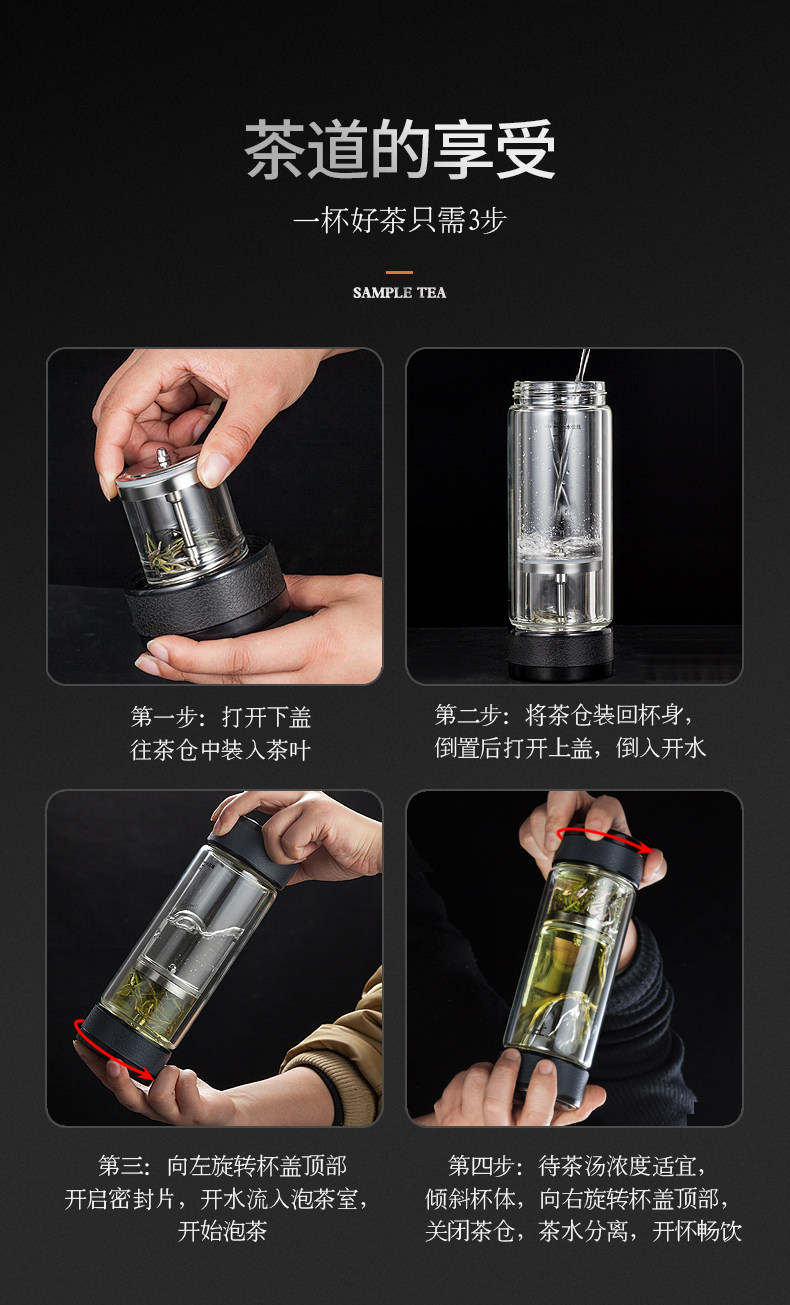 茶道的享受

一杯好茶只需3步

SAMPLE TEA

第一步：打开下盖
往茶仓中装入茶叶

第二步：将茶仓装回杯身，
倒置后打开上盖，倒入开水

第三：向左旋转杯盖顶部
开启密封片，开水流入泡茶室，
开始泡茶

第四步：待茶汤浓度适宜，
倾斜杯体，向右旋转杯盖顶部，
关闭茶仓，茶水分离，开怀畅饮