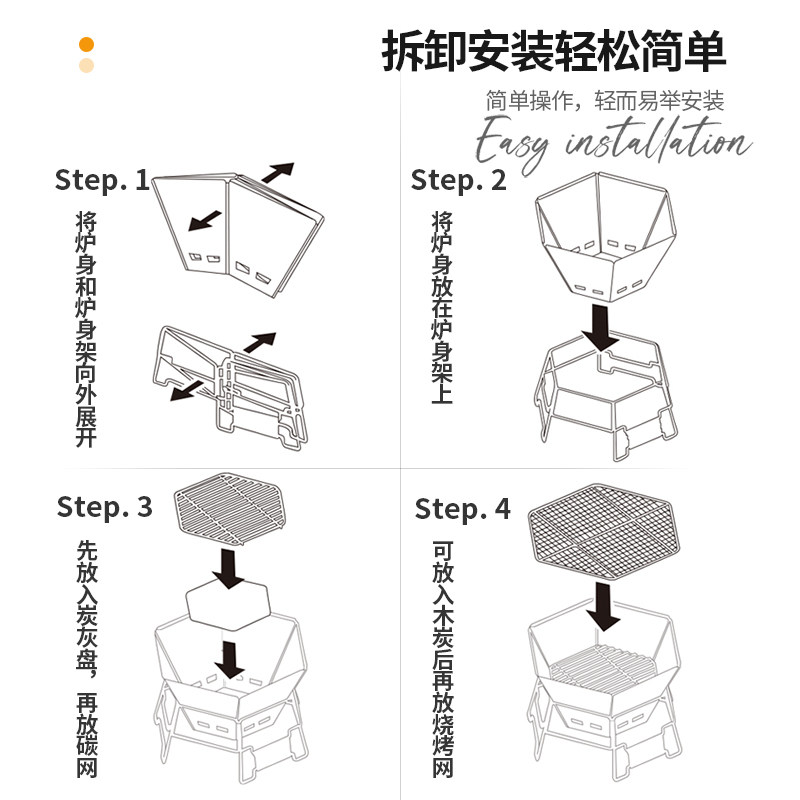 拆卸安装轻松简单

简单操作，轻而易举安装
Easy installation

Step. 1
将炉身和炉身架向外展开

Step. 2
将炉身放在炉身架上

Step. 3
先放入炭灰盘，再放碳网

Step. 4
可放入木炭后再放烧烤网