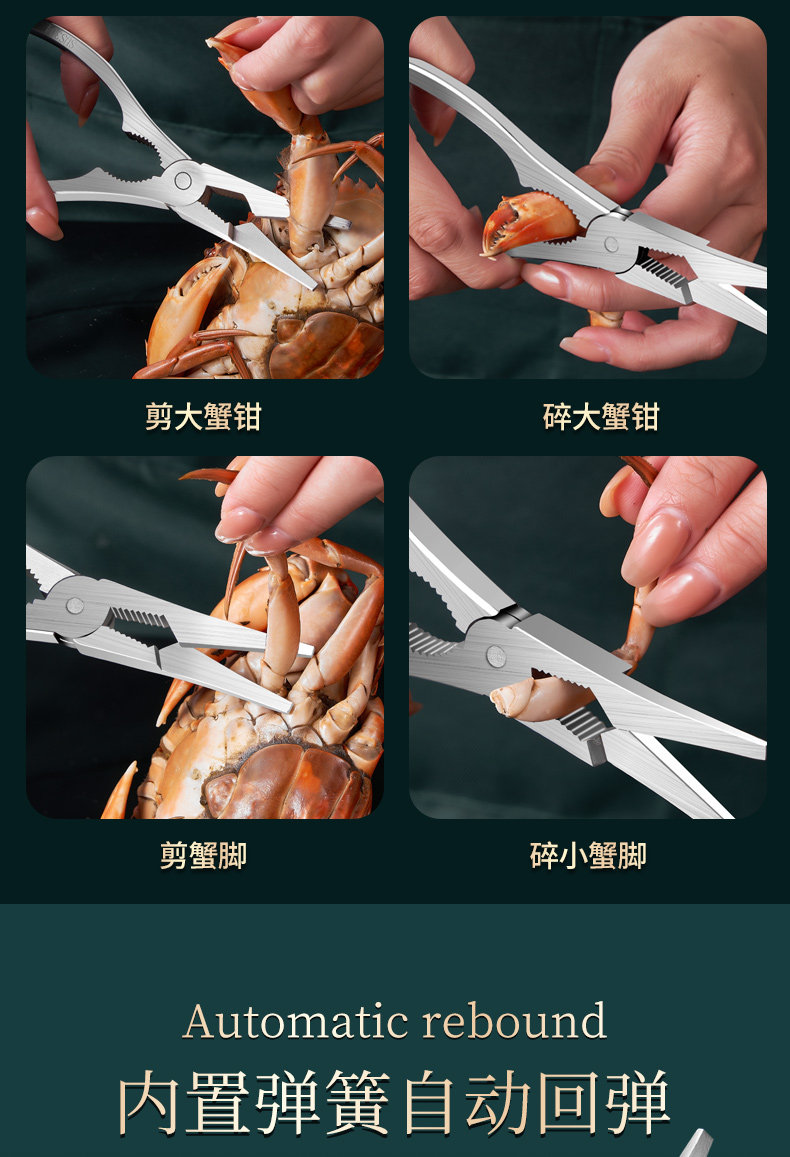 剪大蟹钳

碎大蟹钳

剪蟹脚

碎小蟹脚

Automatic rebound

内置弹簧自动回弹