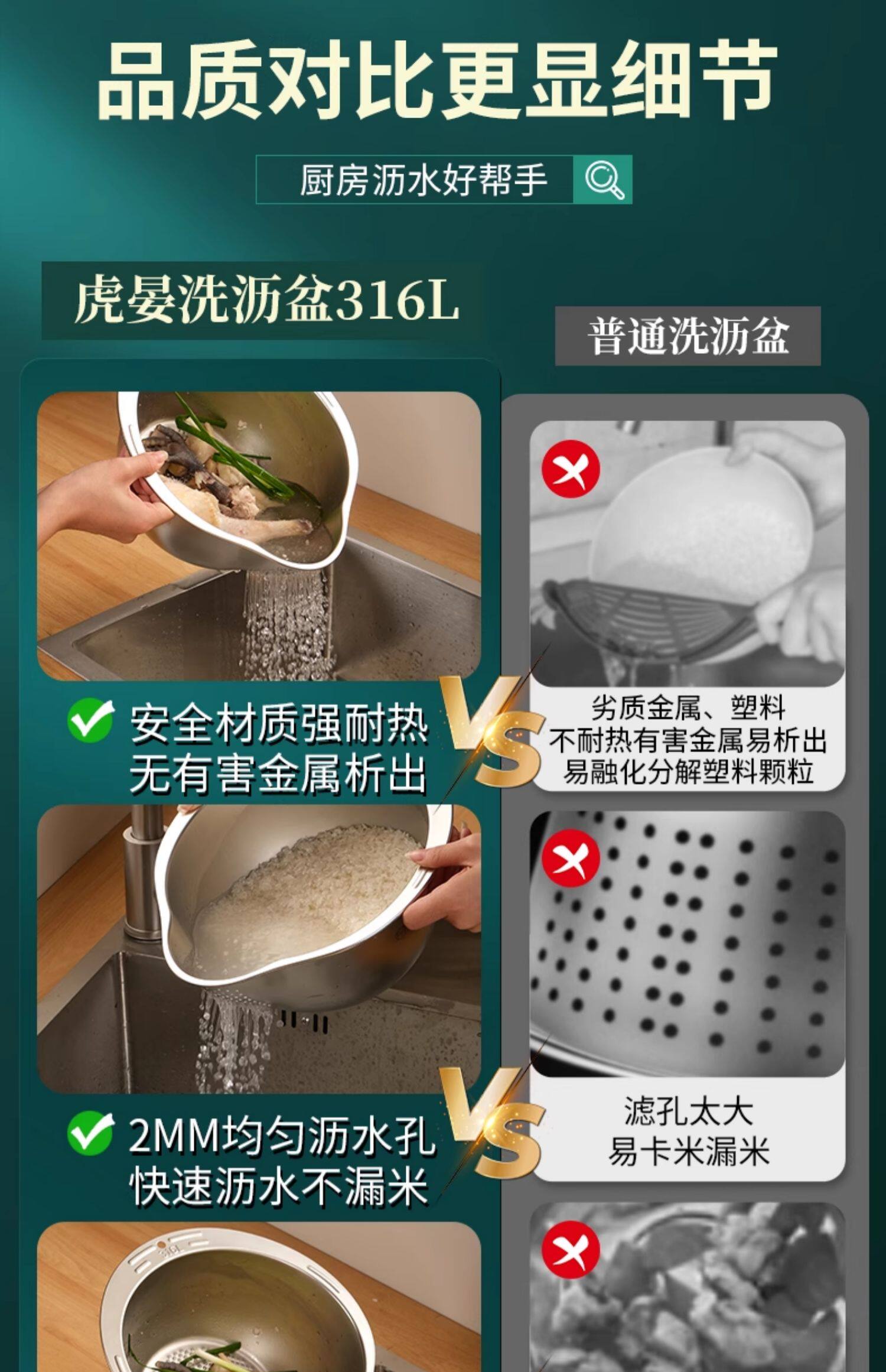 品质对比更显细节

厨房沥水好帮手

虎晏洗沥盆316L

普通洗沥盆

安全材质强耐热
无有害金属析出

VS

劣质金属、塑料
不耐热有害金属易析出
易融化分解塑料颗粒

2MM均匀沥水孔
快速沥水不漏米

VS

滤孔太大
易卡米漏米