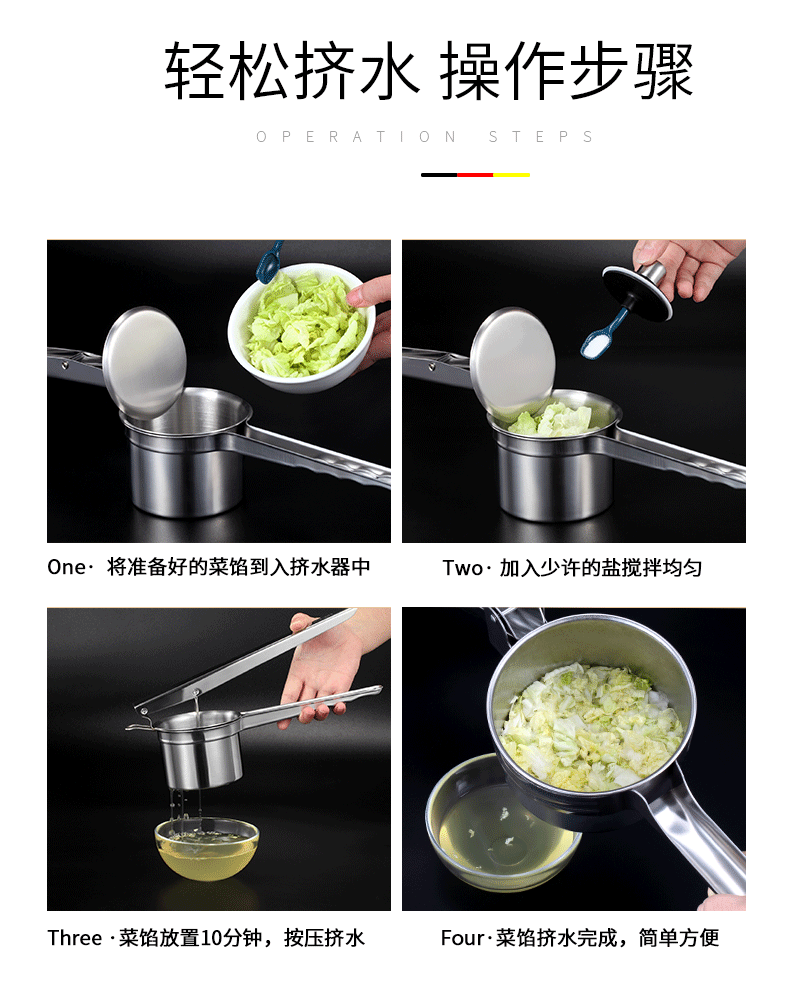 轻松挤水 操作步骤

OPERATION STEPS

One· 将准备好的菜馅到入挤水器中

Two· 加入少许的盐搅拌均匀

Three ·菜馅放置10分钟，按压挤水

Four·菜馅挤水完成，简单方便