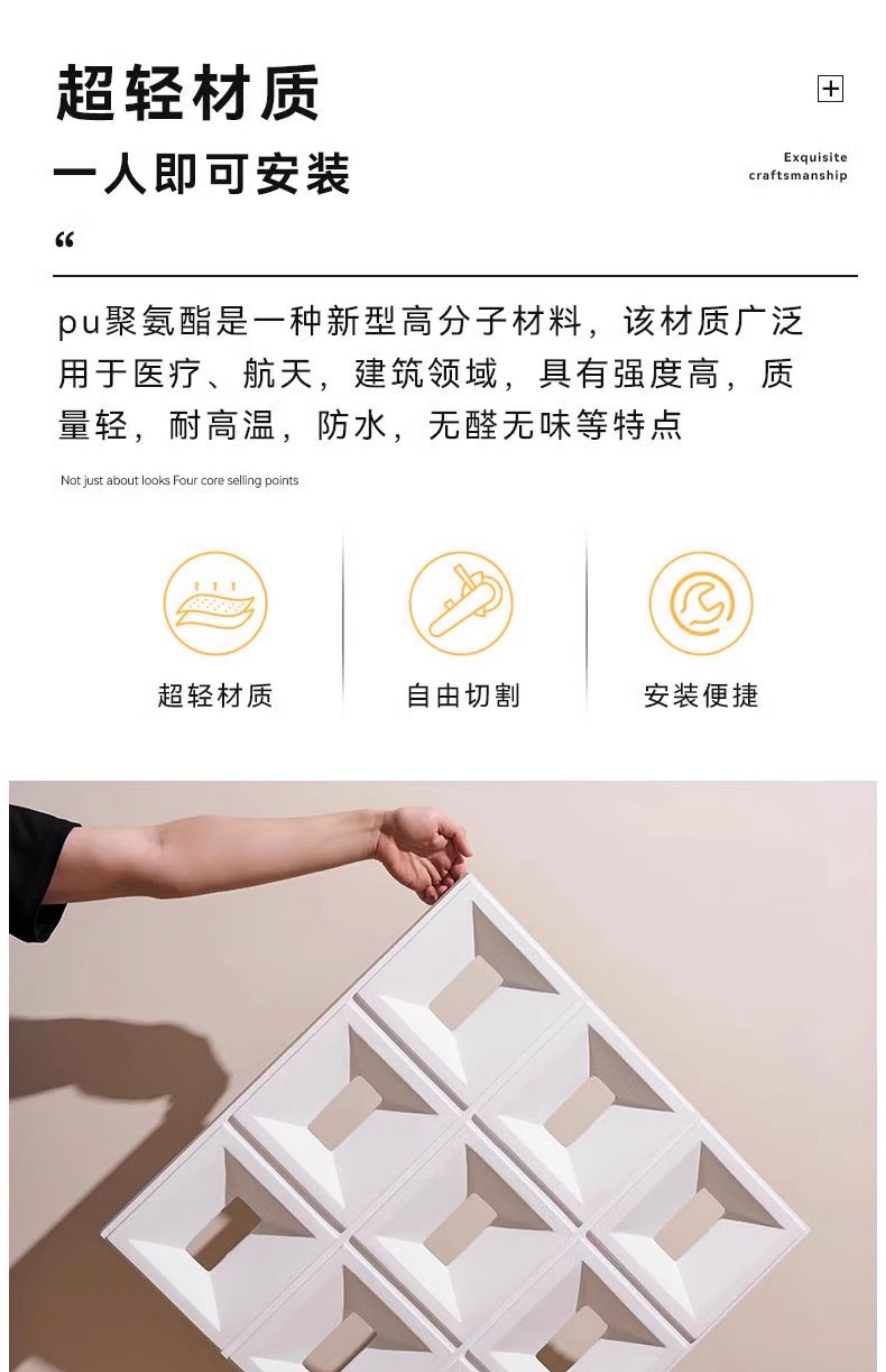 超轻材质

一人即可安装

Exquisite craftsmanship

“

pu聚氨酯是一种新型高分子材料，该材质广泛用于医疗、航天，建筑领域，具有强度高，质量轻，耐高温，防水，无醛无味等特点

Not just about looks Four core selling points

超轻材质

自由切割

安装便捷